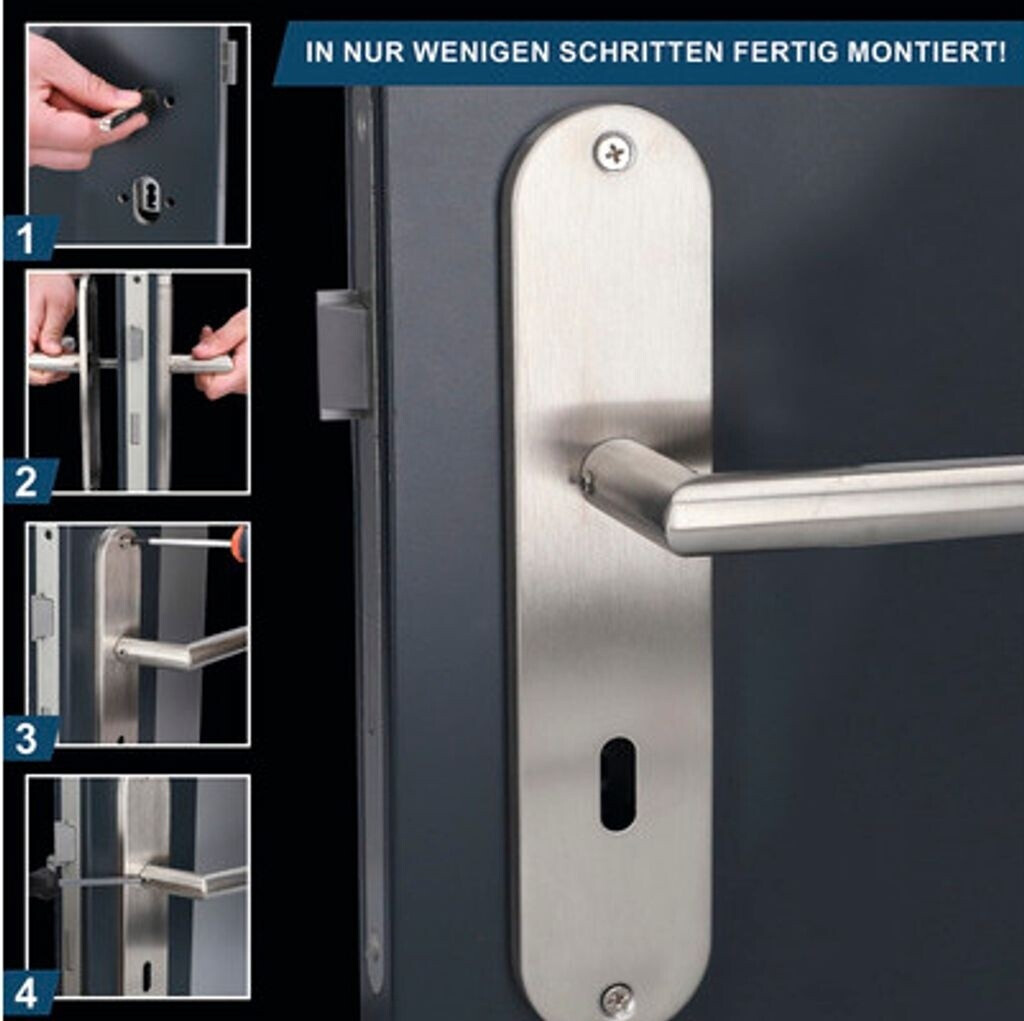 IN NUR WENIGEN SCHRITTEN FERTIG MONTIERT!

1

2

3

4