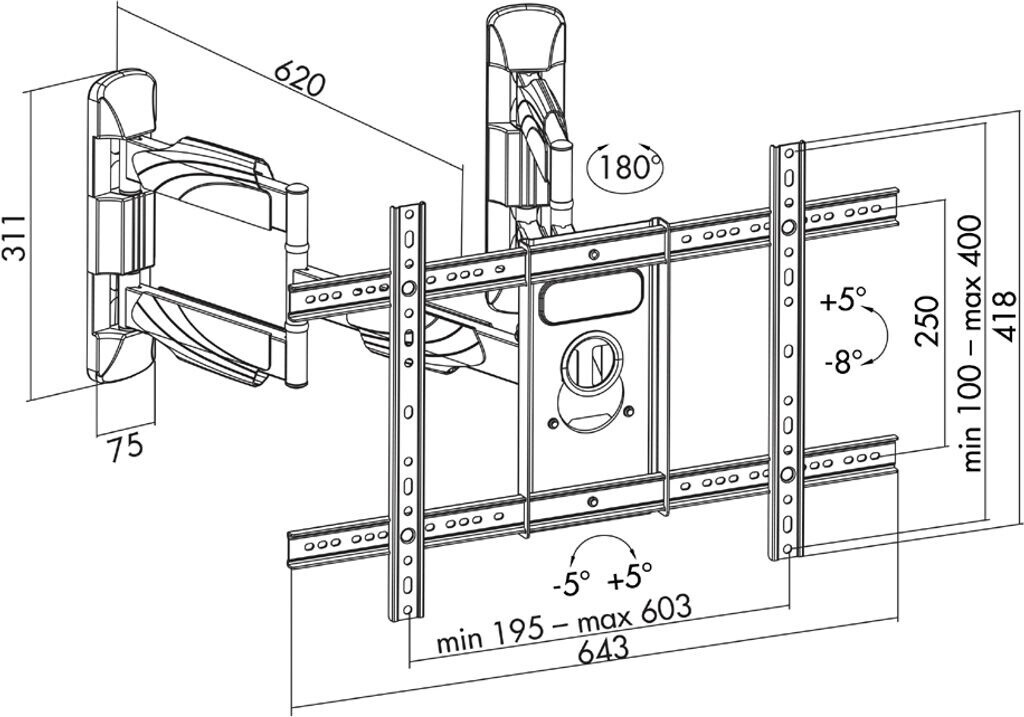 620
311
75
180°
+5°
-8°
250
min 100 – max 400
418
-5° +5°
min 195 – max 603
643