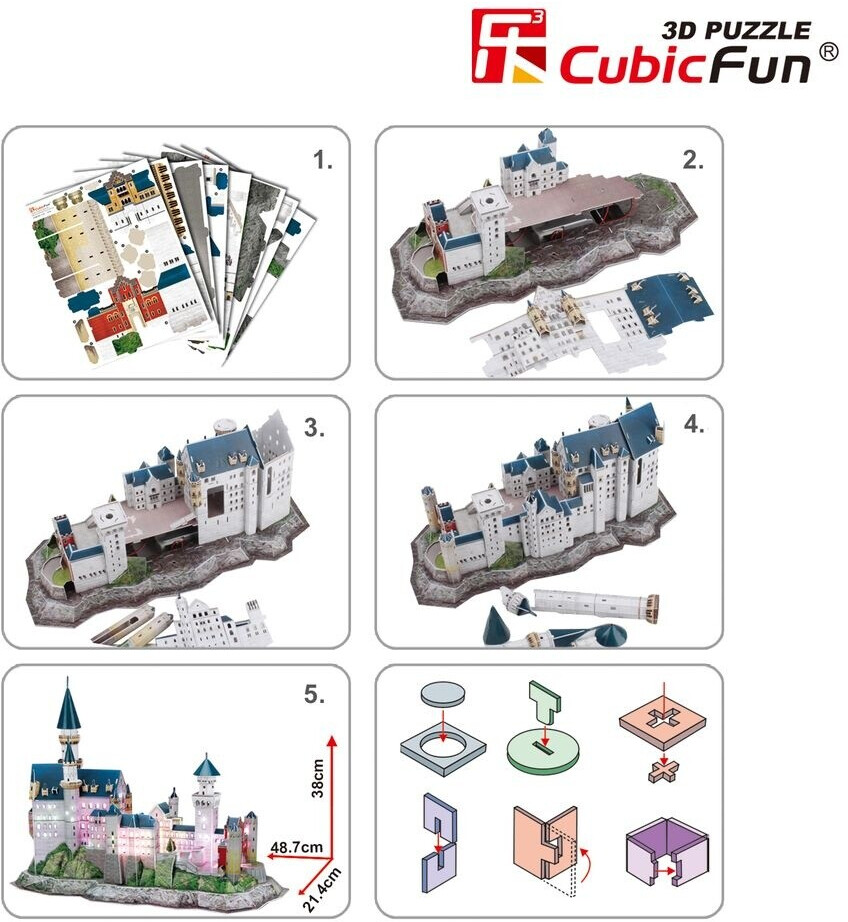 3D PUZZLE
CubicFun®

1.

2.

3.

4.

5.

38cm
48.7cm
21.4cm