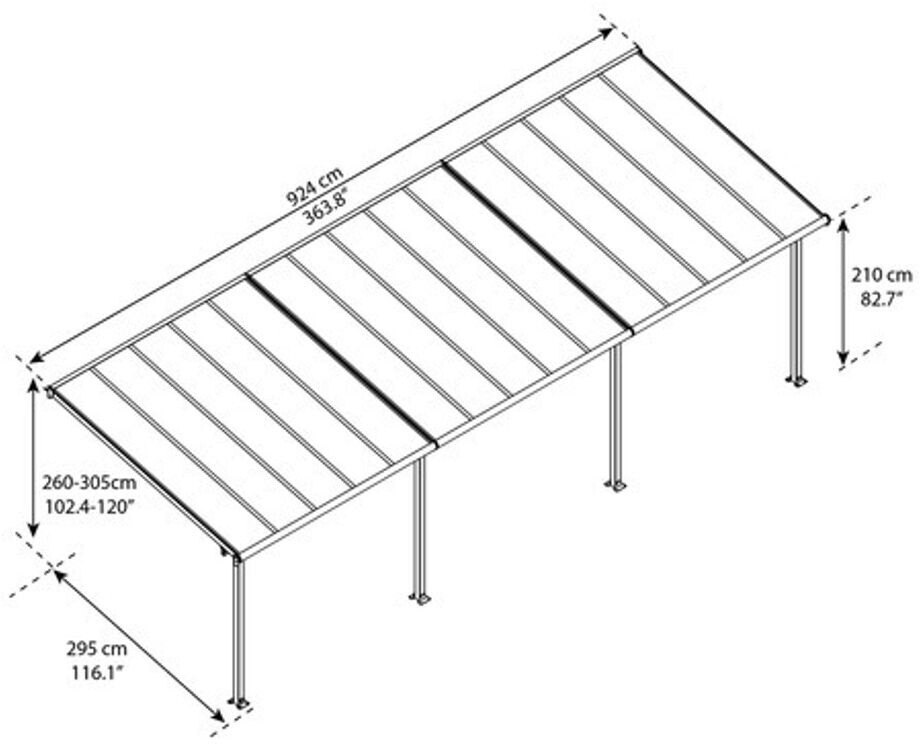 924 cm
363.8"

210 cm
82.7"

260-305cm
102.4-120"

295 cm
116.1"