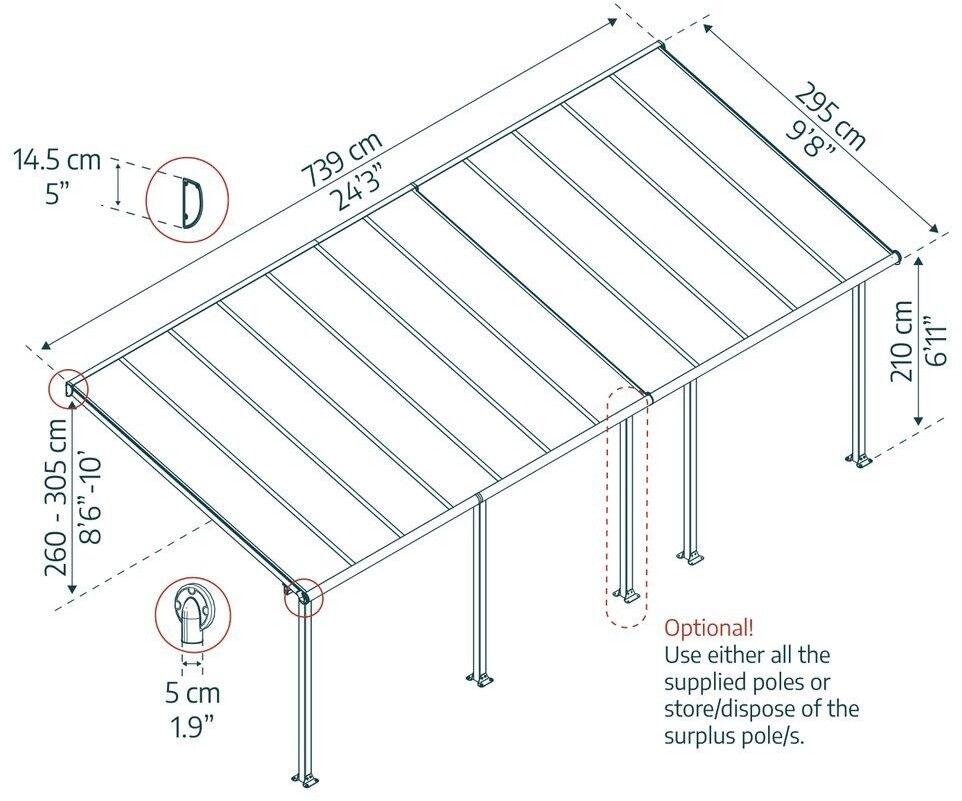 14.5 cm
5"

739 cm
24'3"

295 cm
9'8"

210 cm
6'11"

260 - 305 cm
8'6"-10'

5 cm
1.9"

Optional!
Use either all the supplied poles or store/dispose of the surplus pole/s.