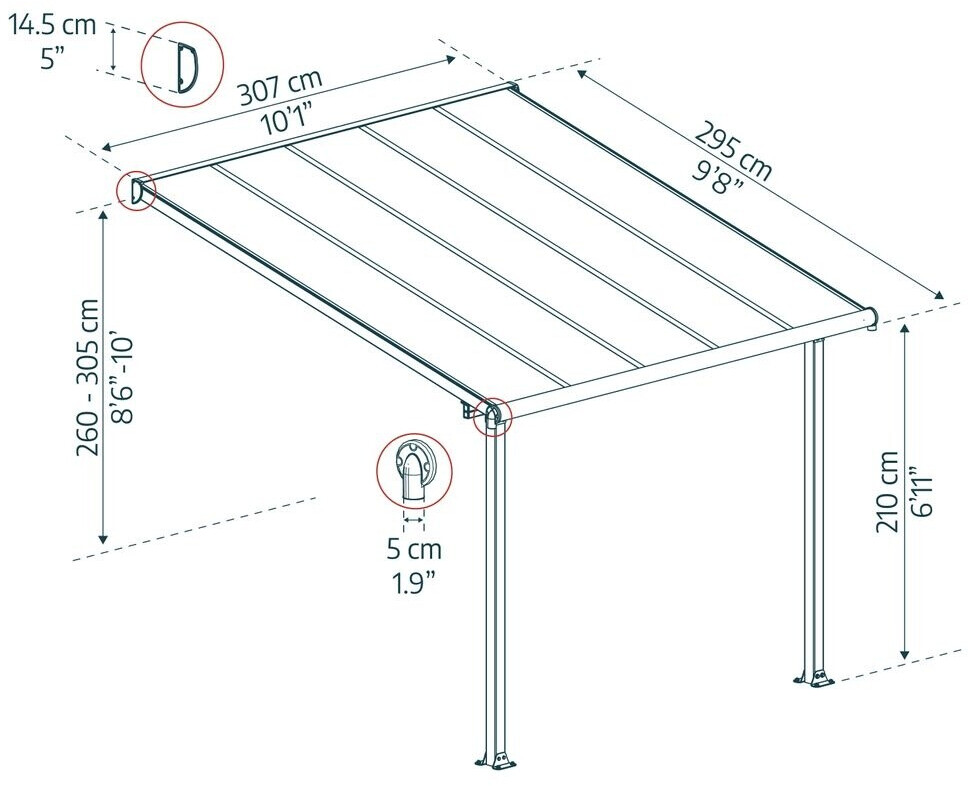 14.5 cm
5"

307 cm
10'1"

295 cm
9'8"

260 - 305 cm
8'6"-10'

5 cm
1.9"

210 cm
6'11"