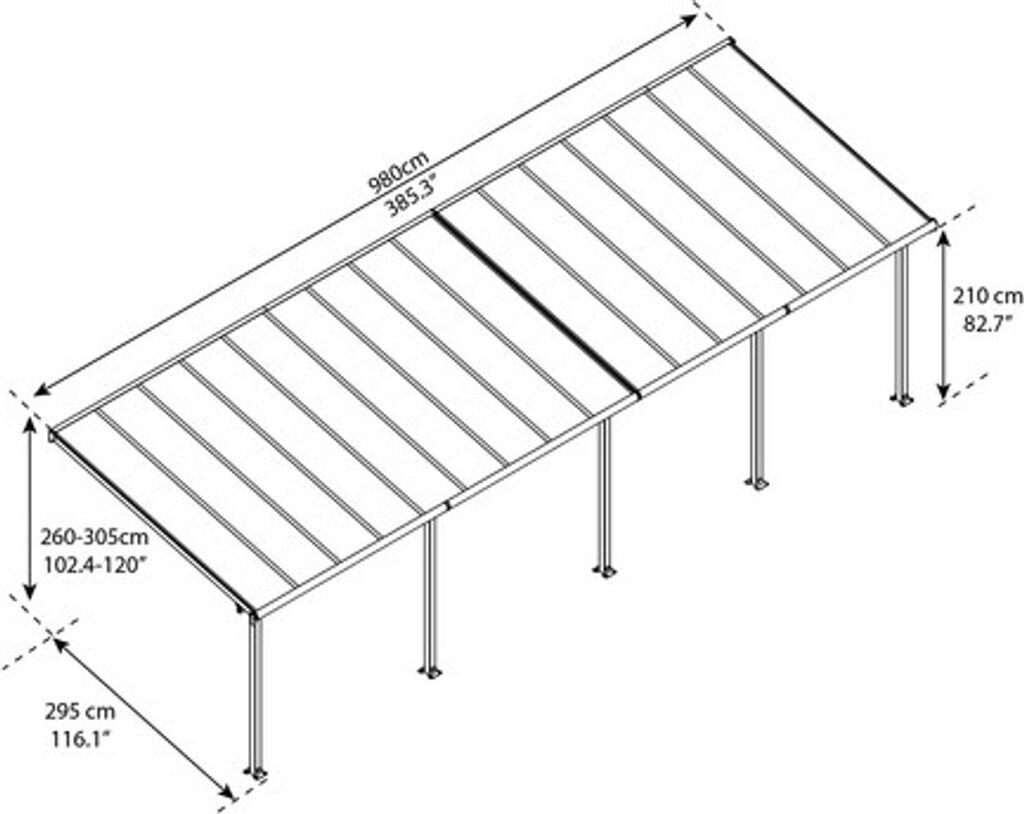 980cm
385.3"

210 cm
82.7"

260-305cm
102.4-120"

295 cm
116.1"