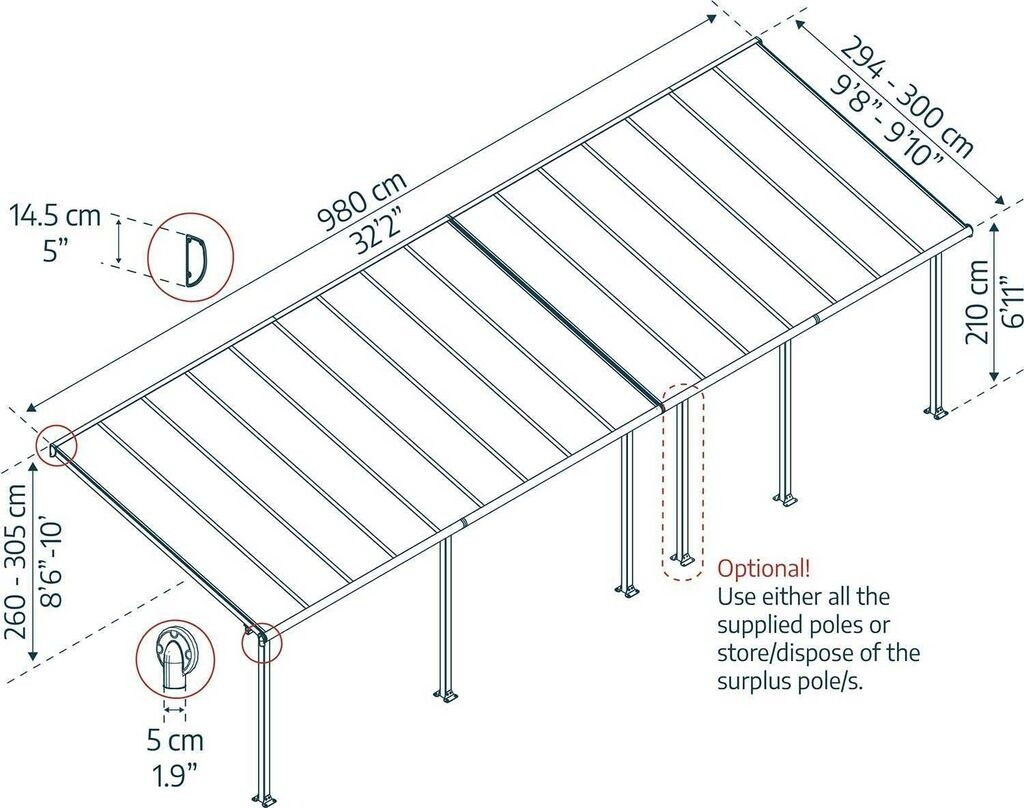 980 cm
32'2"

294 - 300 cm
9'8" - 9'10"

14.5 cm
5"

210 cm
6'11"

260 - 305 cm
8'6"-10'

5 cm
1.9"

Optional!
Use either all the supplied poles or store/dispose of the surplus pole/s.