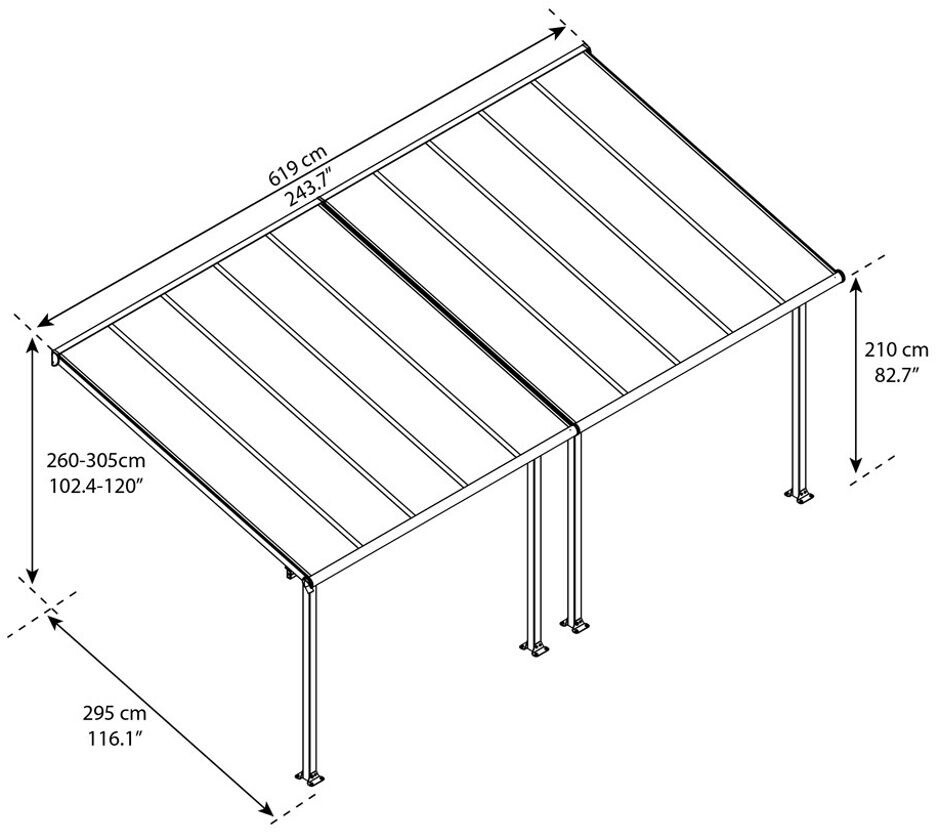 619 cm
243.7"

210 cm
82.7"

260-305cm
102.4-120"

295 cm
116.1"