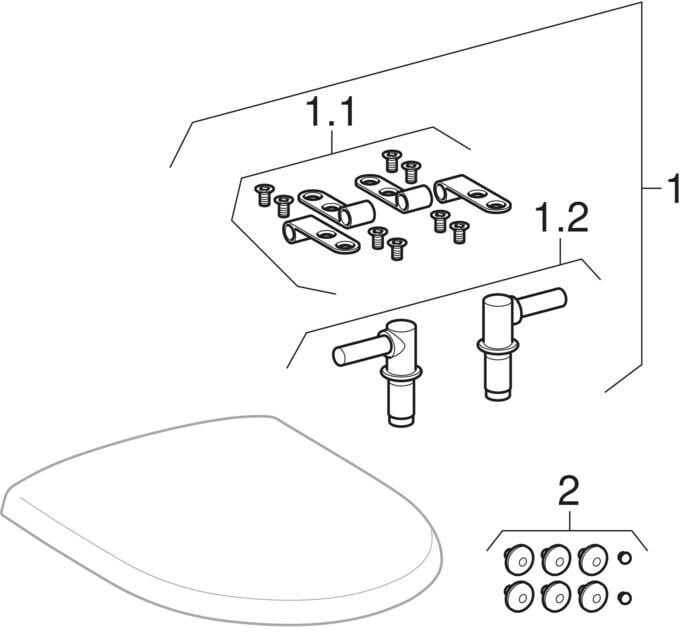 1.1
1
1.2
2