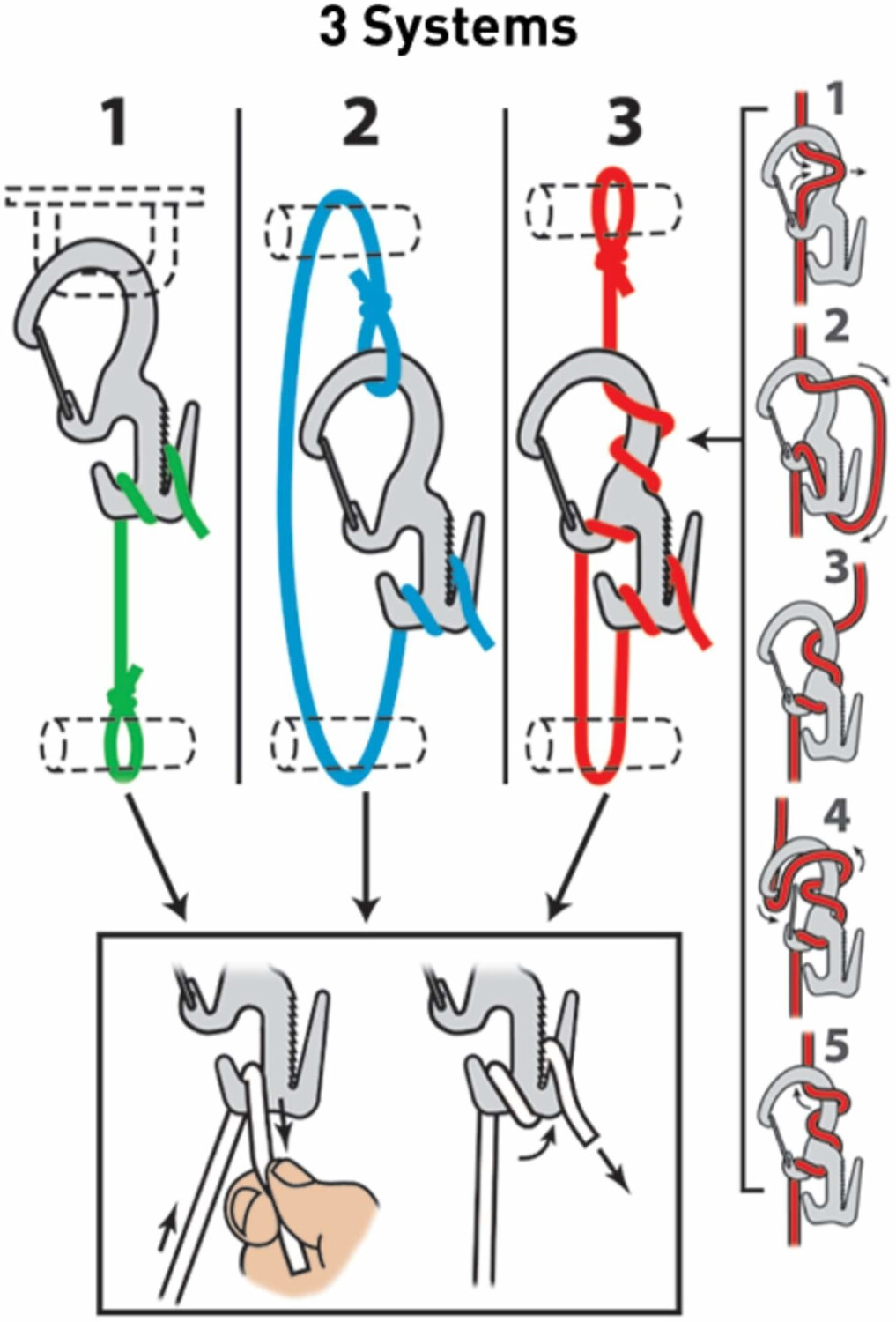 3 Systems

1

2

3

1

2

3

4

5