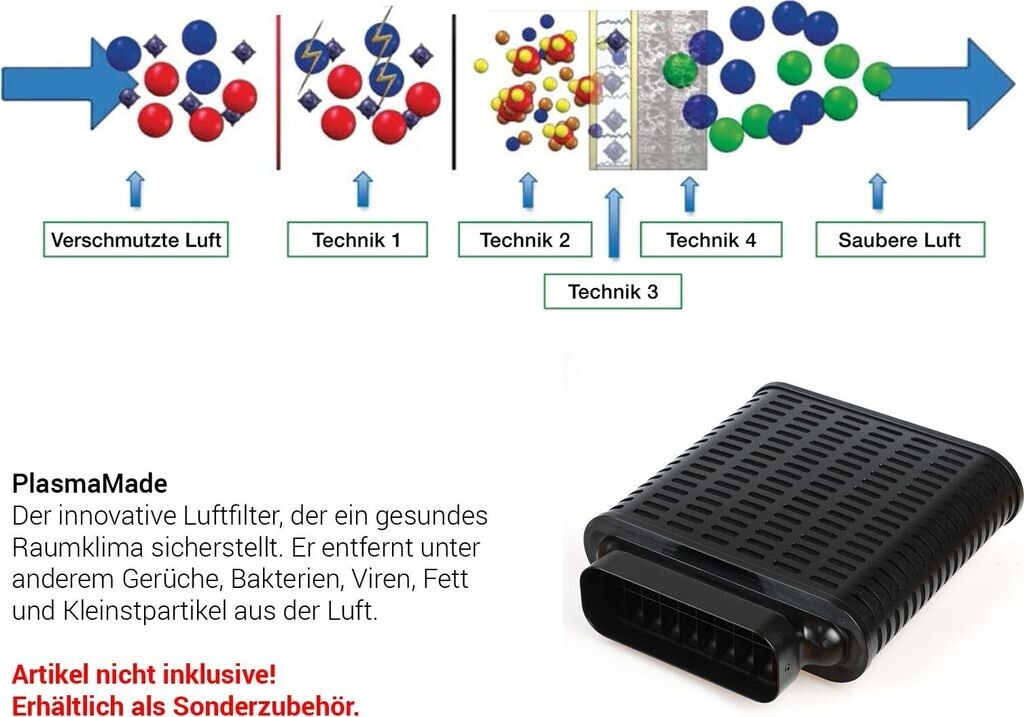 Verschmutzte Luft

Technik 1

Technik 2

Technik 3

Technik 4

Saubere Luft

PlasmaMade
Der innovative Luftfilter, der ein gesundes Raumklima sicherstellt. Er entfernt unter anderem Gerüche, Bakterien, Viren, Fett und Kleinstpartikel aus der Luft.

Artikel nicht inklusive!
Erhältlich als Sonderzubehör.