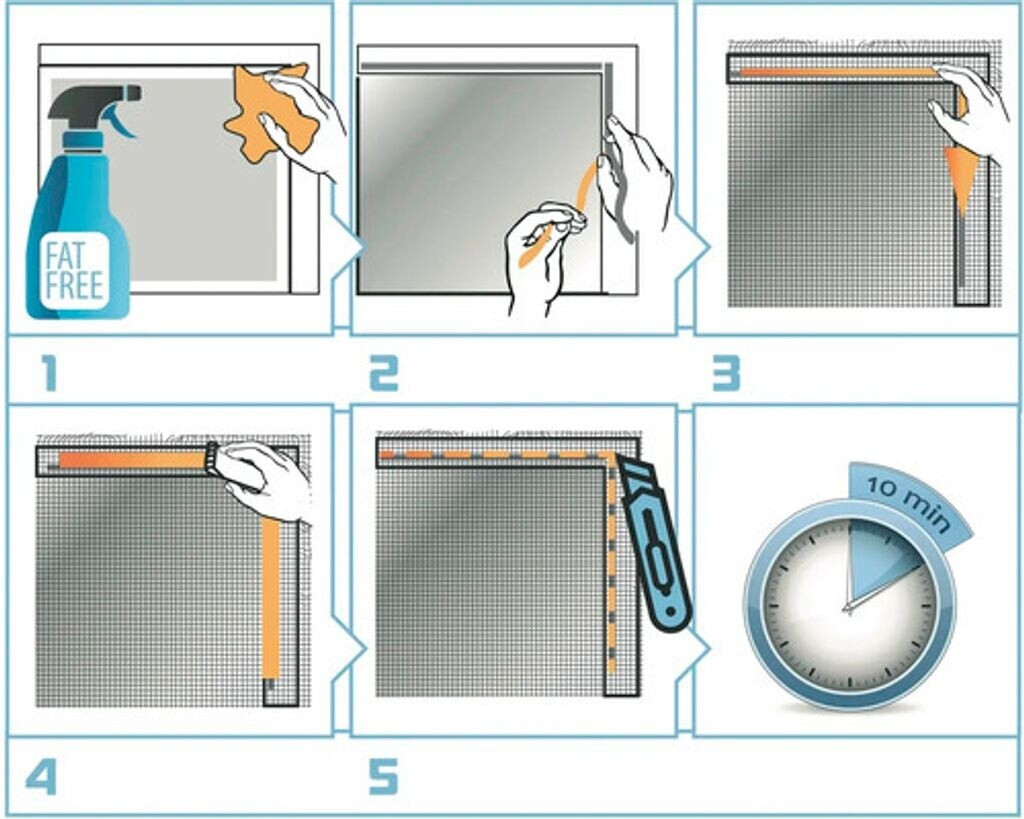 FAT FREE

1

2

3

4

5

10 min