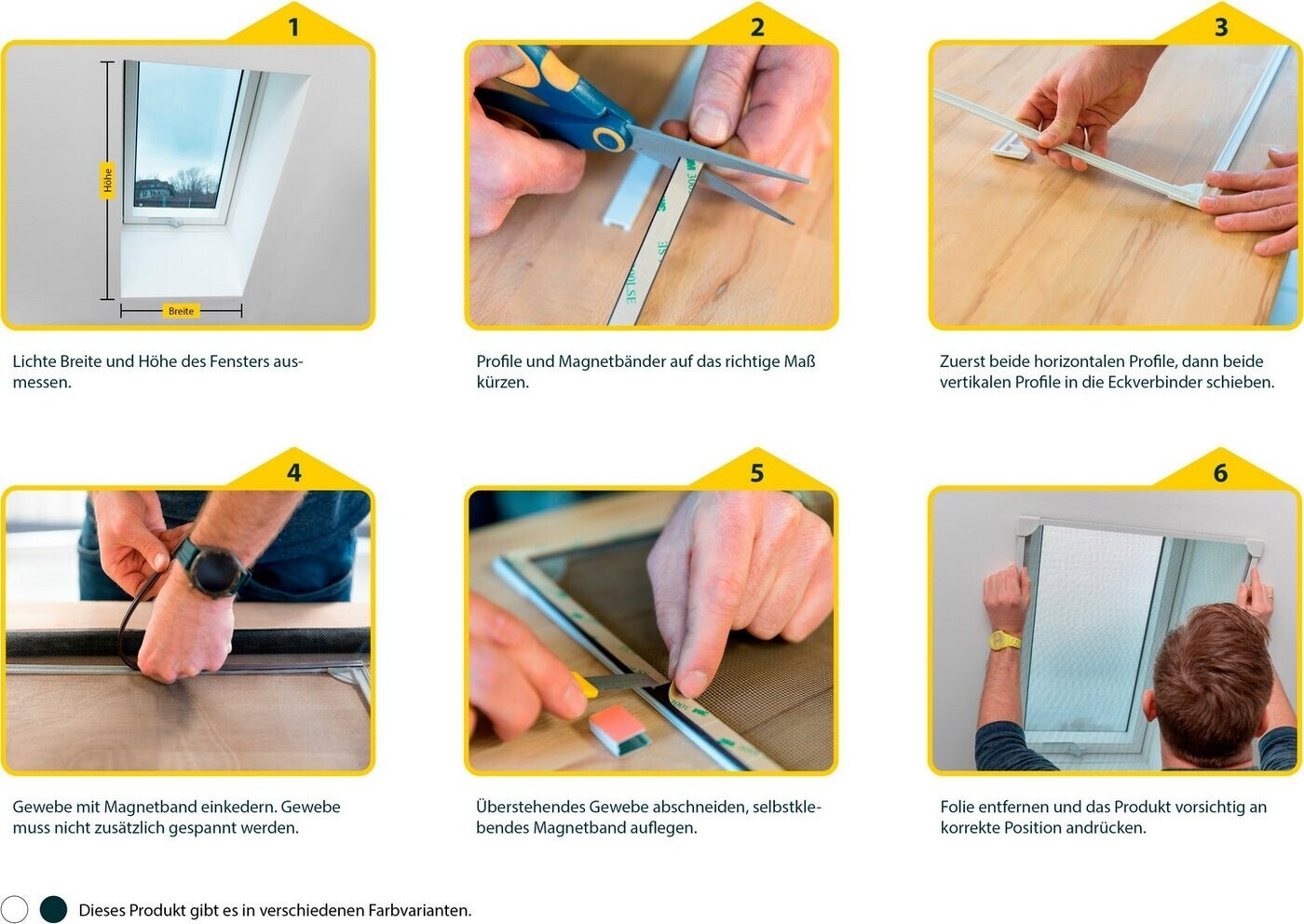 1

Höhe

Breite

Lichte Breite und Höhe des Fensters ausmessen.

2

Profile und Magnetbänder auf das richtige Maß kürzen.

3

Zuerst beide horizontalen Profile, dann beide vertikalen Profile in die Eckverbinder schieben.

4

Gewebe mit Magnetband einkedern. Gewebe muss nicht zusätzlich gespannt werden.

5

Überstehendes Gewebe abschneiden, selbstklebendes Magnetband auflegen.

6

Folie entfernen und das Produkt vorsichtig an korrekte Position andrücken.

Dieses Produkt gibt es in verschiedenen Farbvarianten.