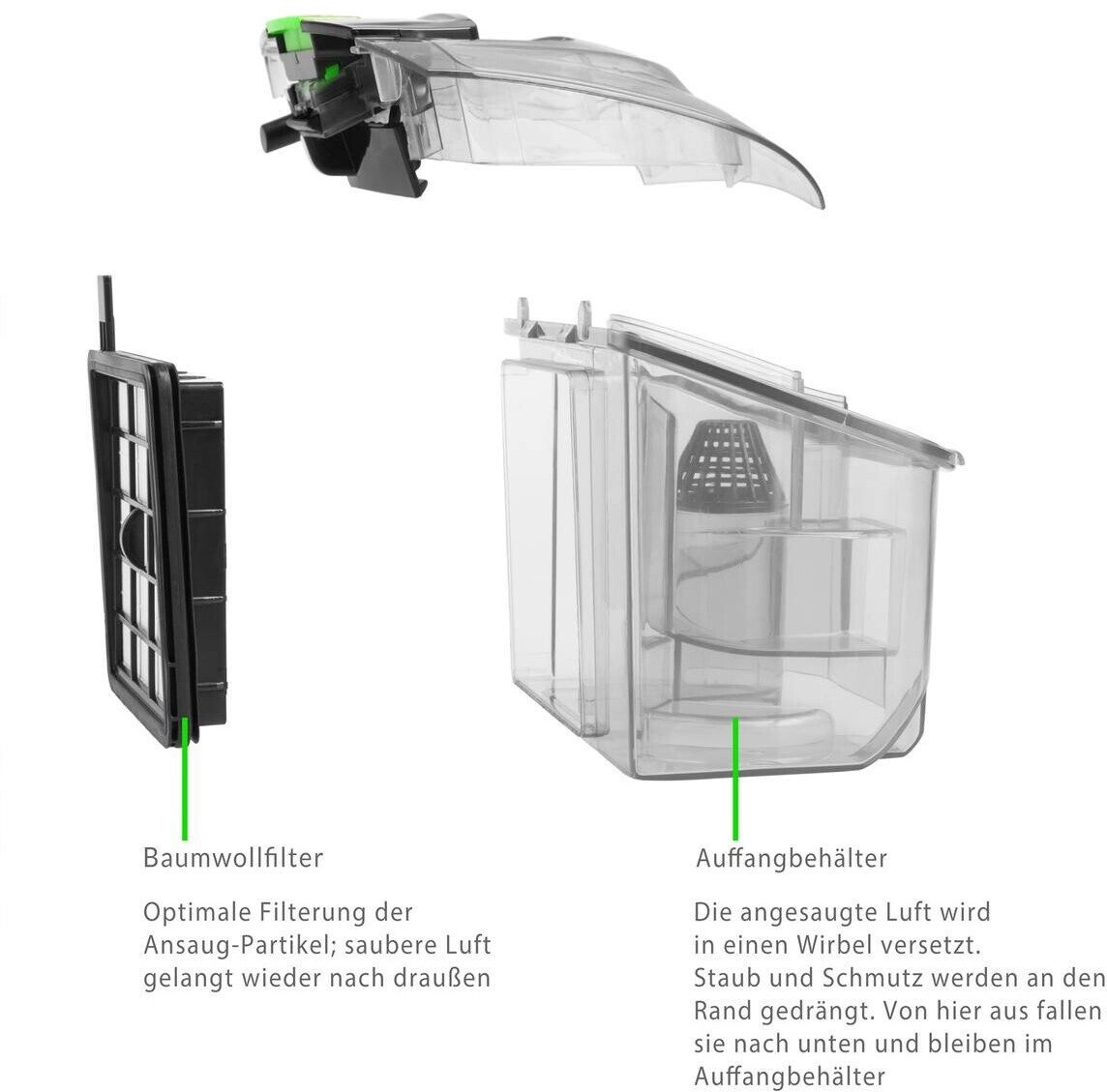 Baumwollfilter

Optimale Filterung der Ansaug-Partikel; saubere Luft gelangt wieder nach draußen

Auffangbehälter

Die angesaugte Luft wird in einen Wirbel versetzt. Staub und Schmutz werden an den Rand gedrängt. Von hier aus fallen sie nach unten und bleiben im Auffangbehälter