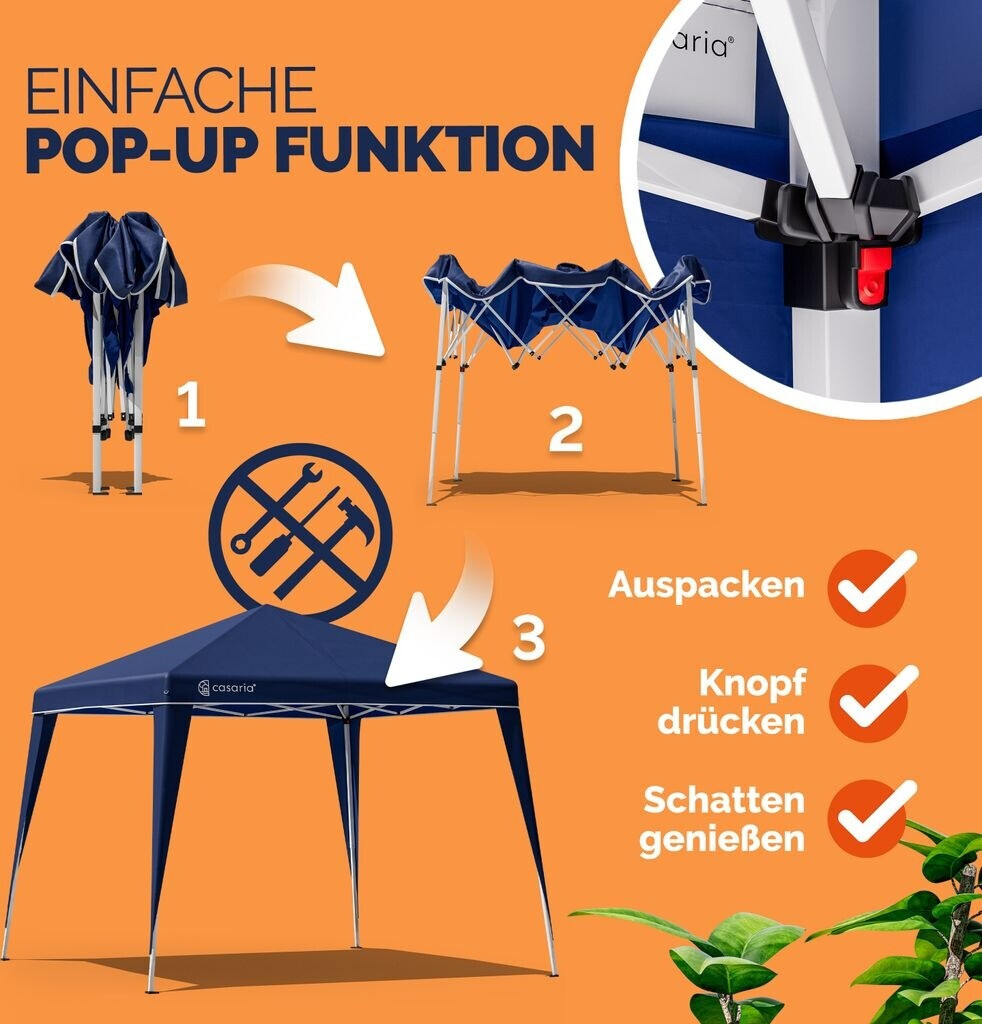 EINFACHE
POP-UP FUNKTION

casaria®

1

2

3

casaria®

Auspacken

Knopf drücken

Schatten genießen