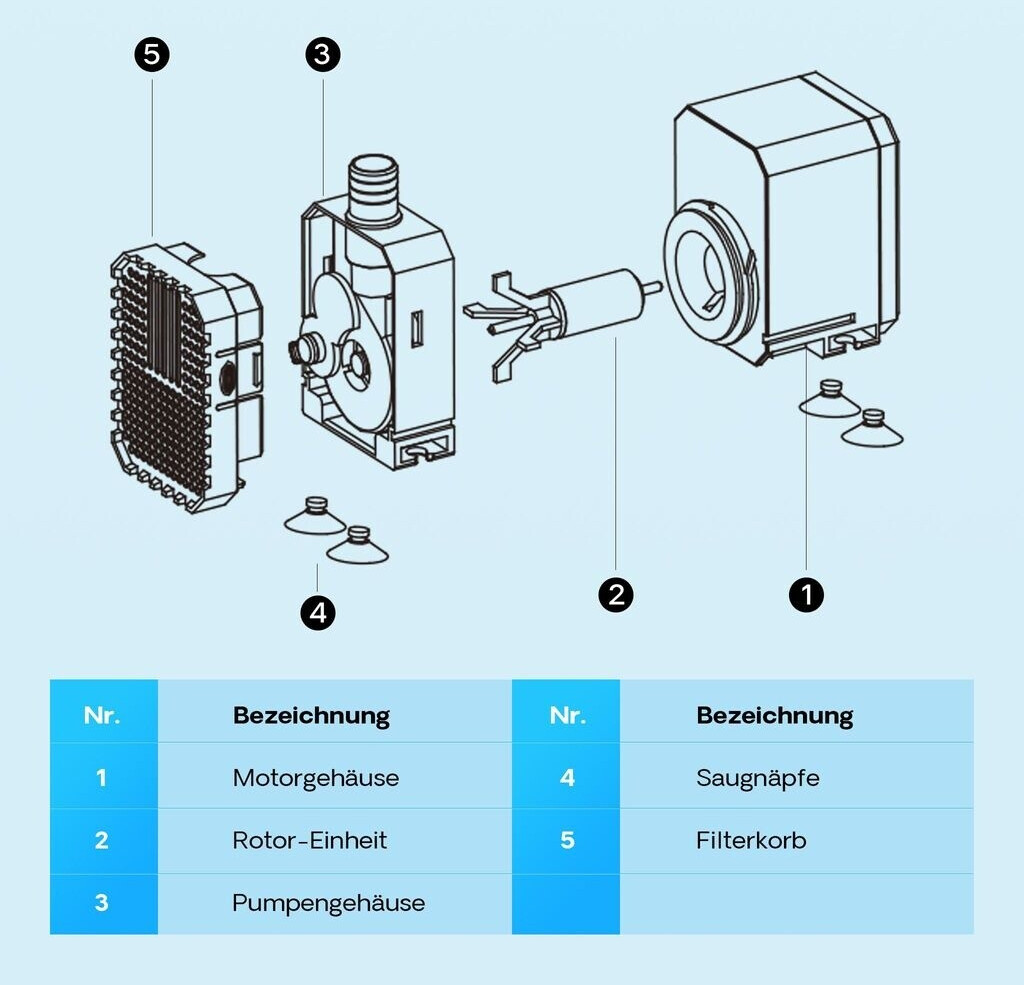 5 3

4 2 1

| Nr. | Bezeichnung | Nr. | Bezeichnung |
|---|---|---|---|
| 1 | Motorgehäuse | 4 | Saugnäpfe |
| 2 | Rotor-Einheit | 5 | Filterkorb |
| 3 | Pumpengehäuse | | |