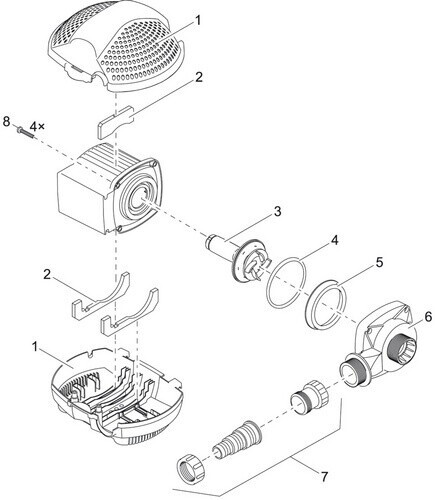 1
2
8
4×
3
4
5
2
6
1
7