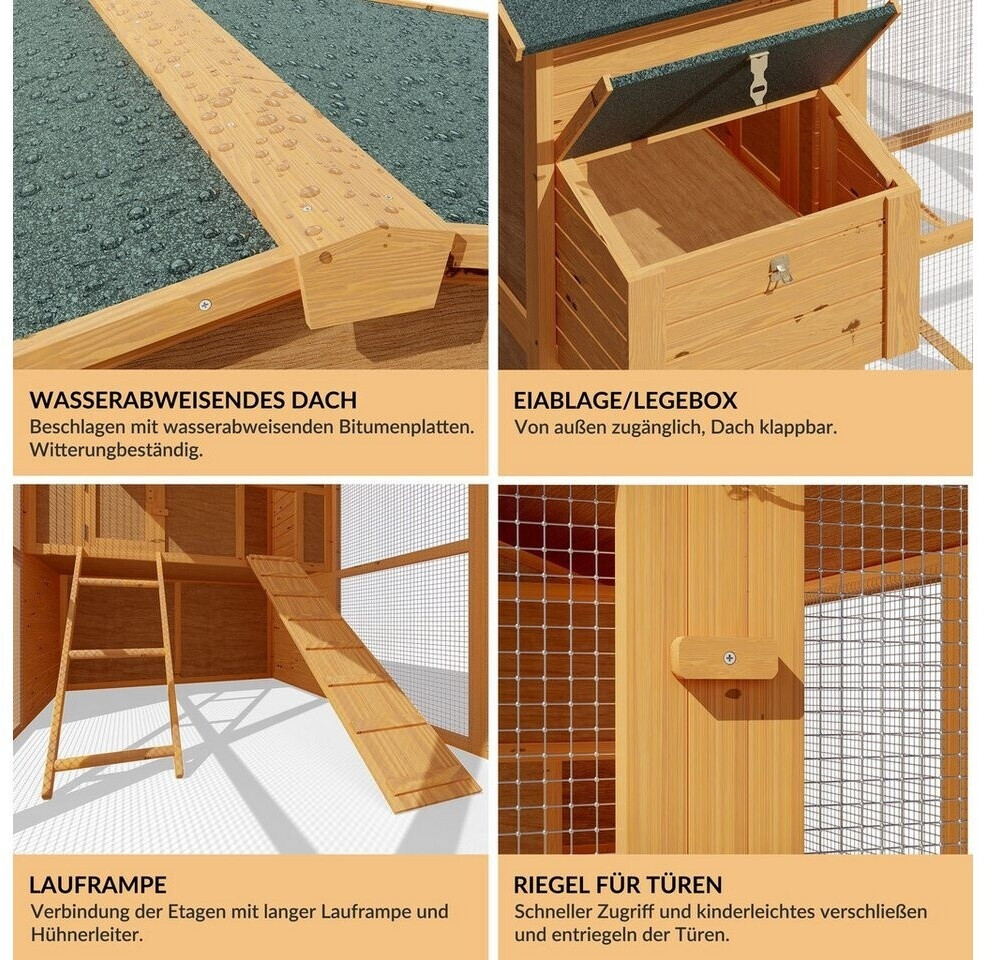 WASSERABWEISENDES DACH
Beschlagen mit wasserabweisenden Bitumenplatten. Witterungbeständig.

EIABLAGE/LEGEBOX
Von außen zugänglich, Dach klappbar.

LAUFRAMPE
Verbindung der Etagen mit langer Lauframpe und Hühnerleiter.

RIEGEL FÜR TÜREN
Schneller Zugriff und kinderleichtes verschließen und entriegeln der Türen.