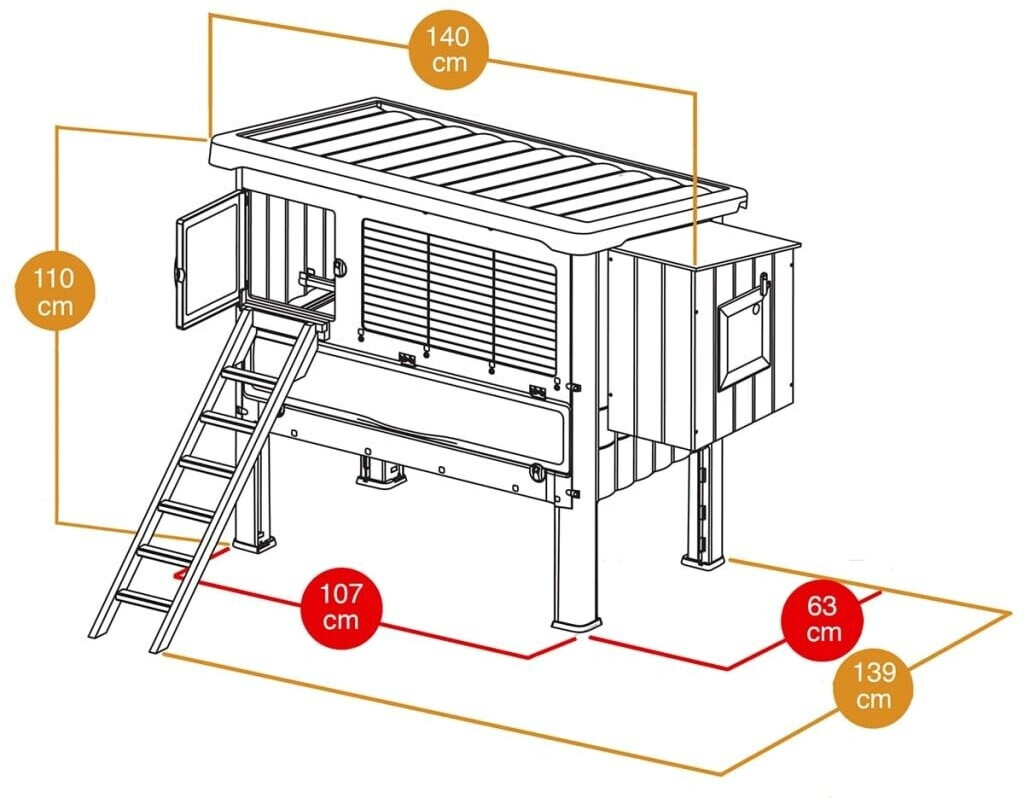 140 cm

110 cm

107 cm

63 cm

139 cm