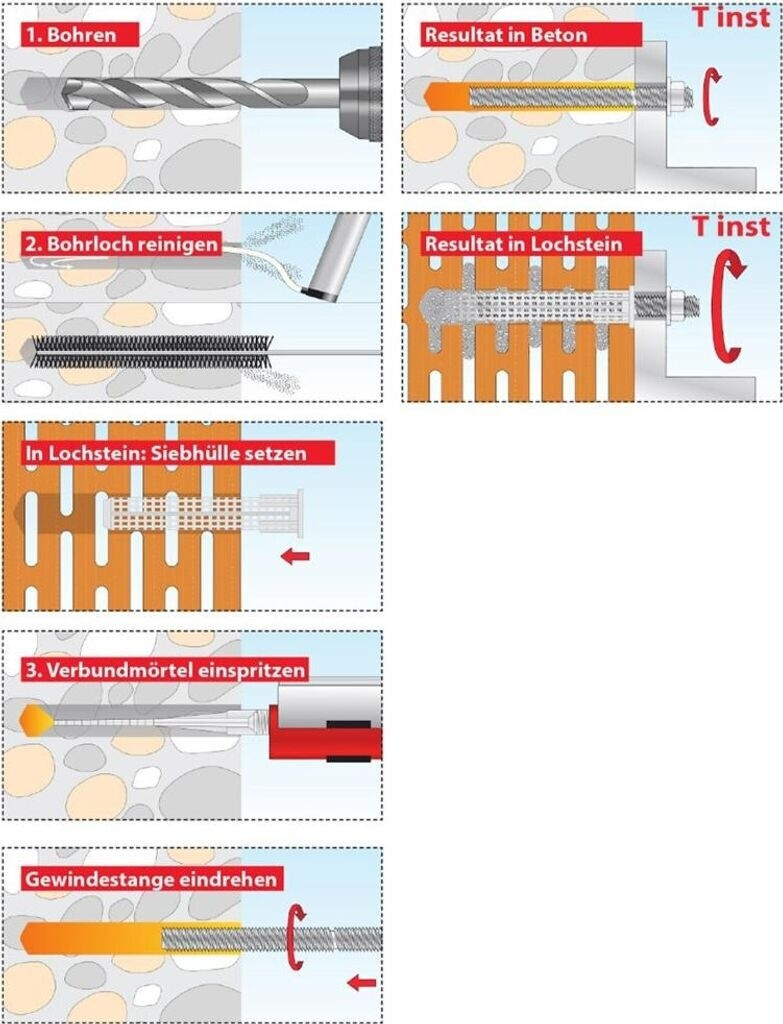 1. Bohren

2. Bohrloch reinigen

In Lochstein: Siebhülle setzen

3. Verbundmörtel einspritzen

Gewindestange eindrehen

Resultat in Beton

T inst

Resultat in Lochstein

T inst