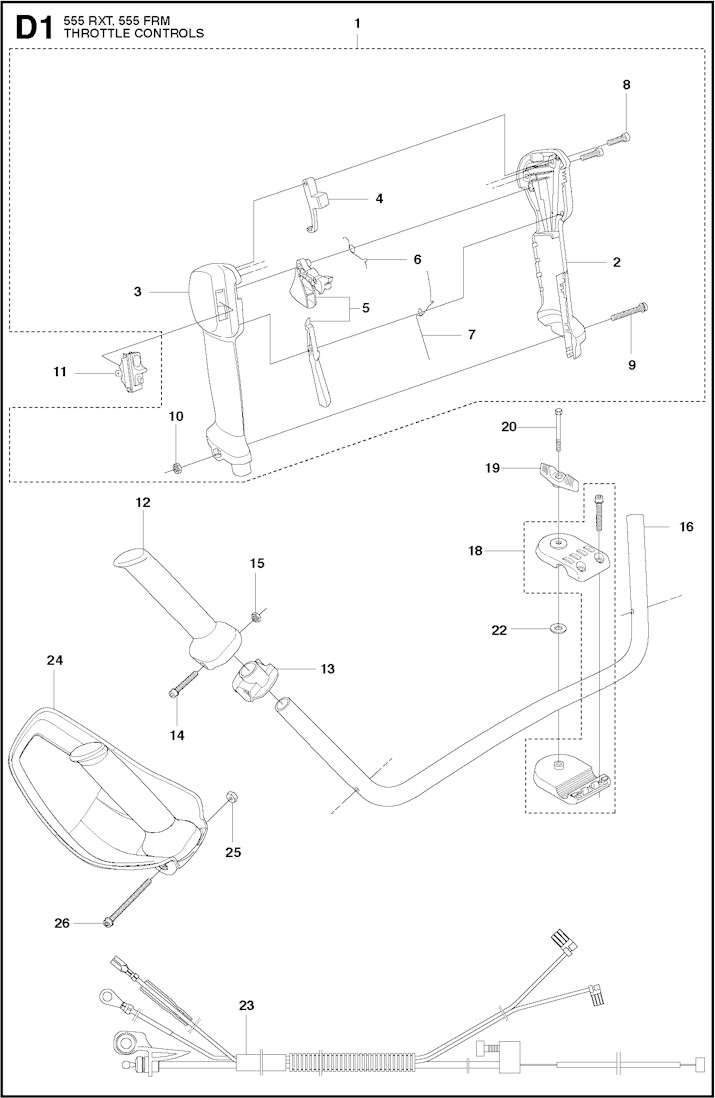 D1 555 RXT, 555 FRM
THROTTLE CONTROLS

1
8
4
6
2
3
5
7
9
11
10
20
19
12
16
18
15
22
24
13
14
25
26
23