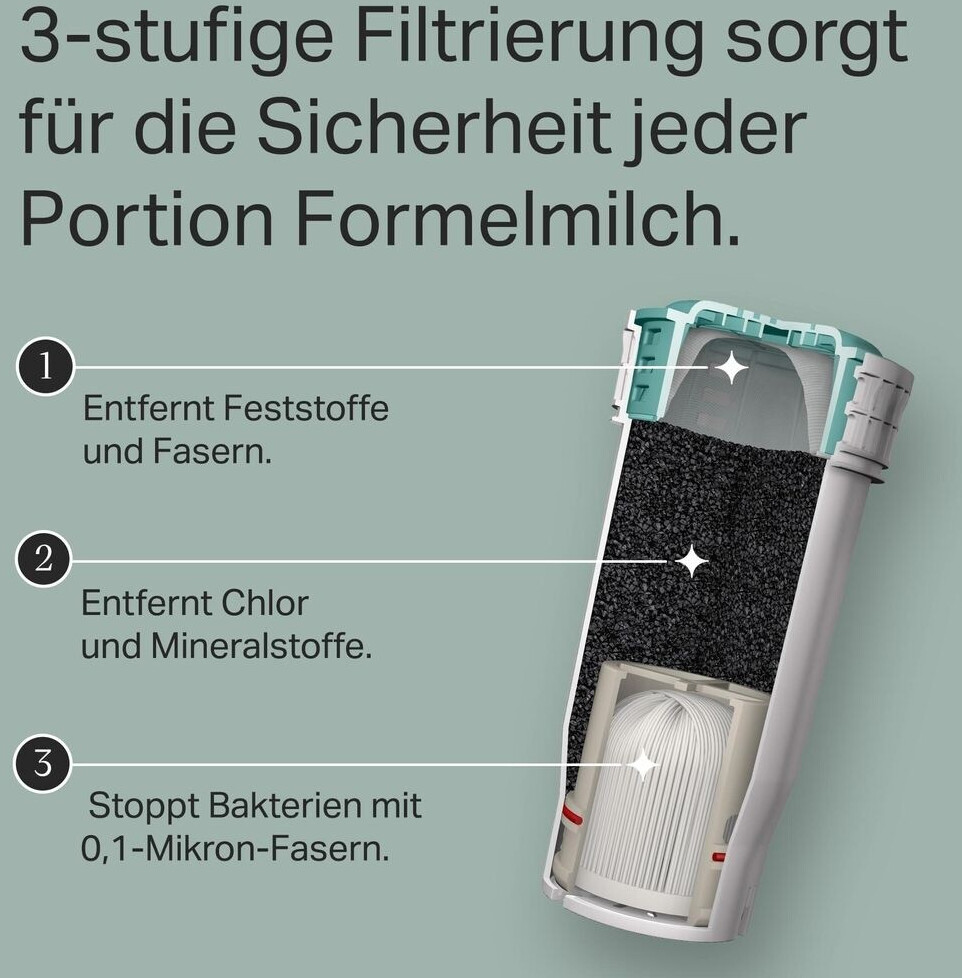 3-stufige Filtrierung sorgt für die Sicherheit jeder Portion Formelmilch.

1
Entfernt Feststoffe und Fasern.

2
Entfernt Chlor und Mineralstoffe.

3
Stoppt Bakterien mit 0,1-Mikron-Fasern.