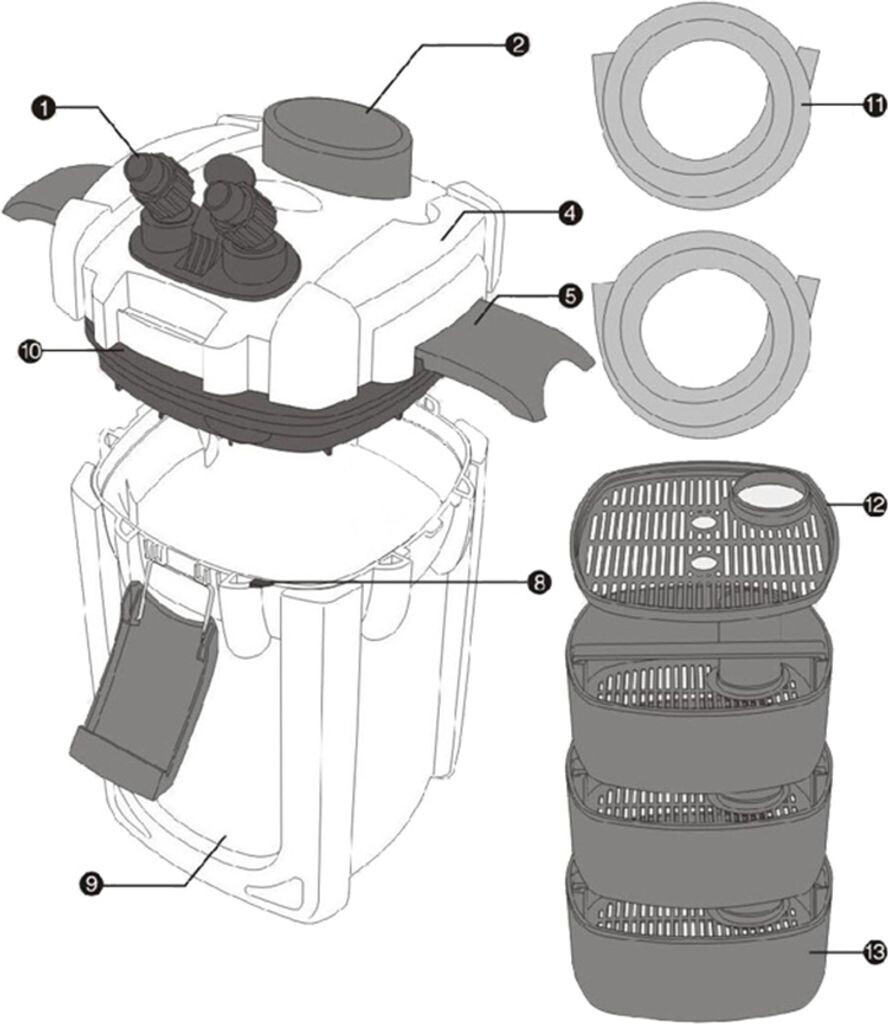 1
2
11
4
5
10
12
8
9
13