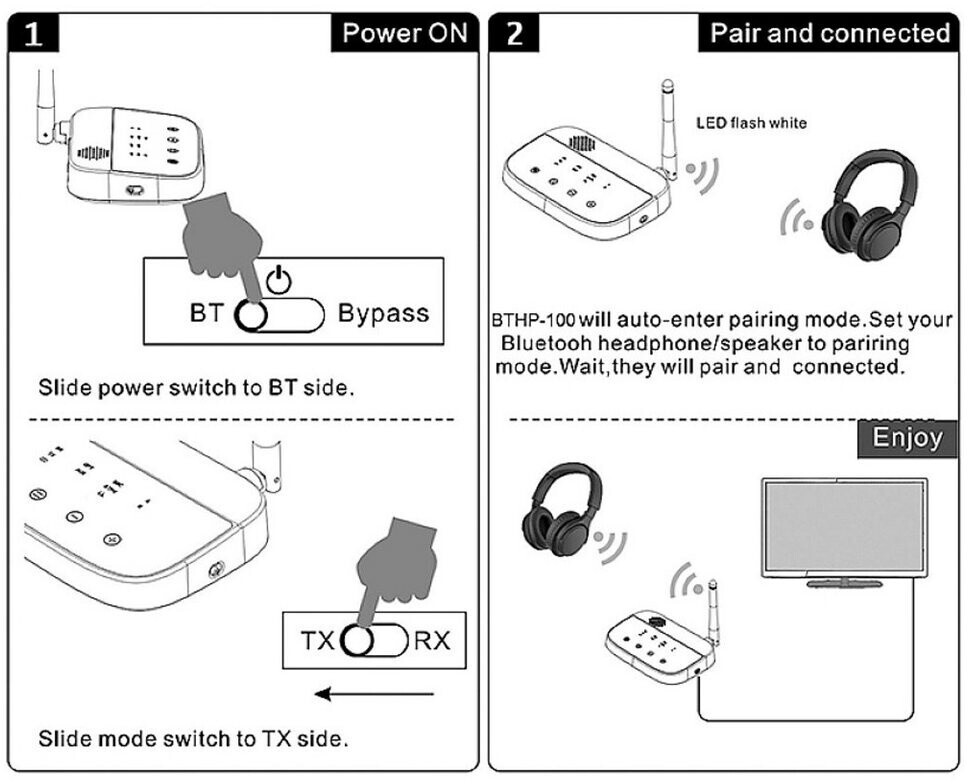 1

Power ON

BT Bypass

Slide power switch to BT side.

TX RX

Slide mode switch to TX side.

2

Pair and connected

LED flash white

BTHP-100 will auto-enter pairing mode.Set your Bluetooh headphone/speaker to pariring mode.Wait,they will pair and connected.

Enjoy