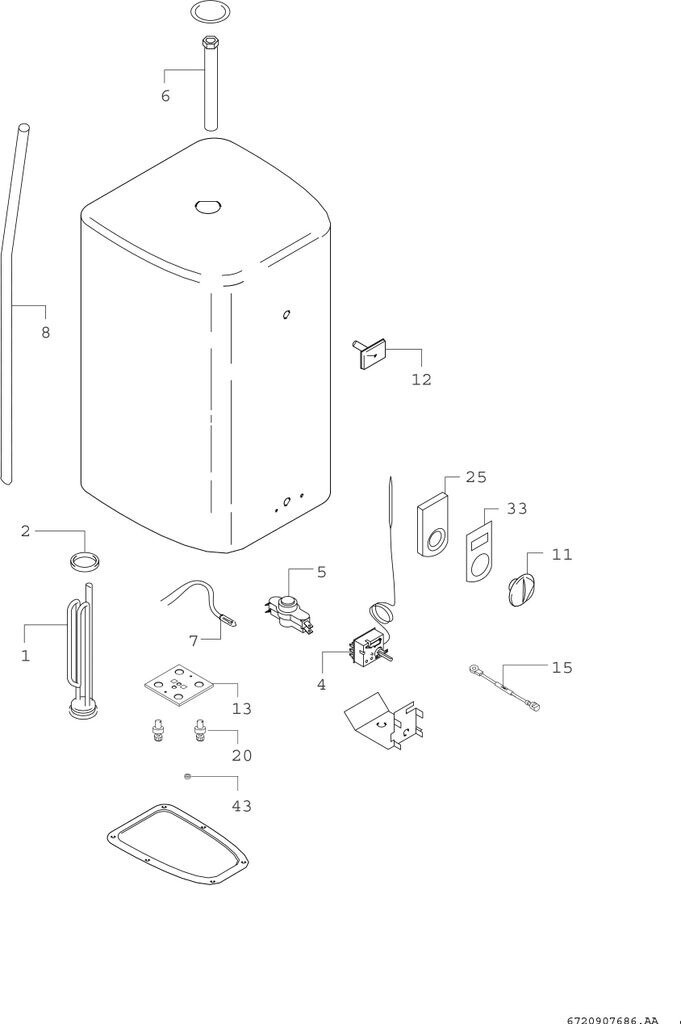 6
8
12
25
33
11
2
5
7
1
4
15
13
20
43
6720907686.AA