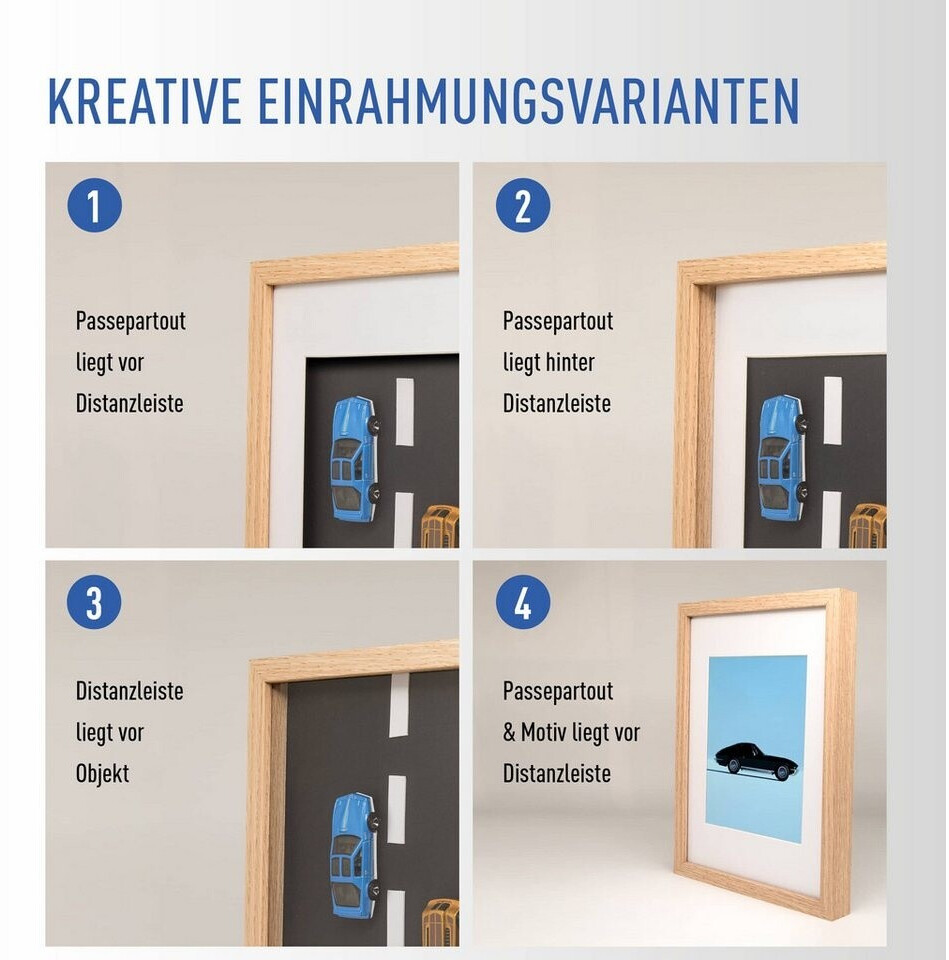 KREATIVE EINRAHMUNGSVARIANTEN

1

Passepartout liegt vor Distanzleiste

2

Passepartout liegt hinter Distanzleiste

3

Distanzleiste liegt vor Objekt

4

Passepartout & Motiv liegt vor Distanzleiste