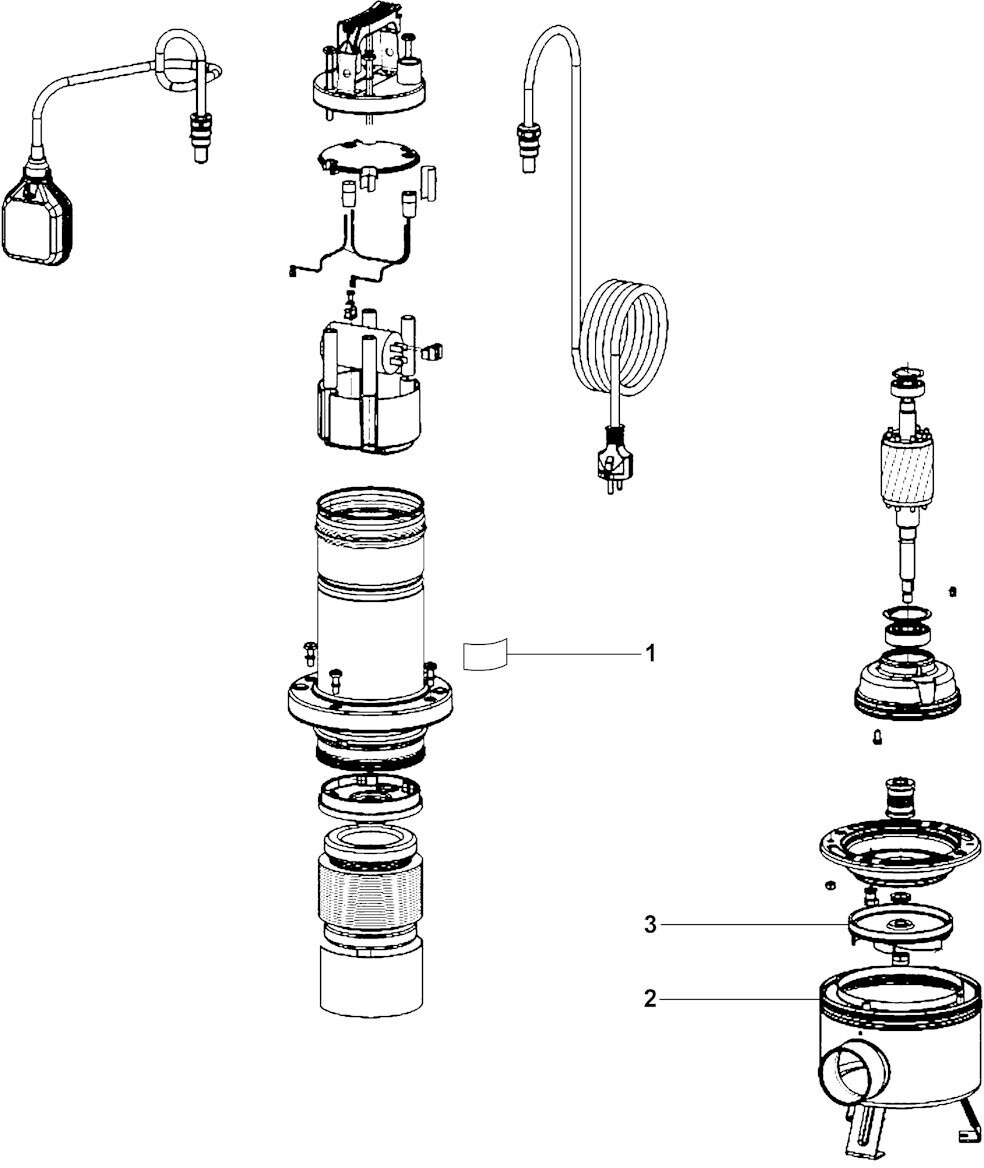 1

3

2