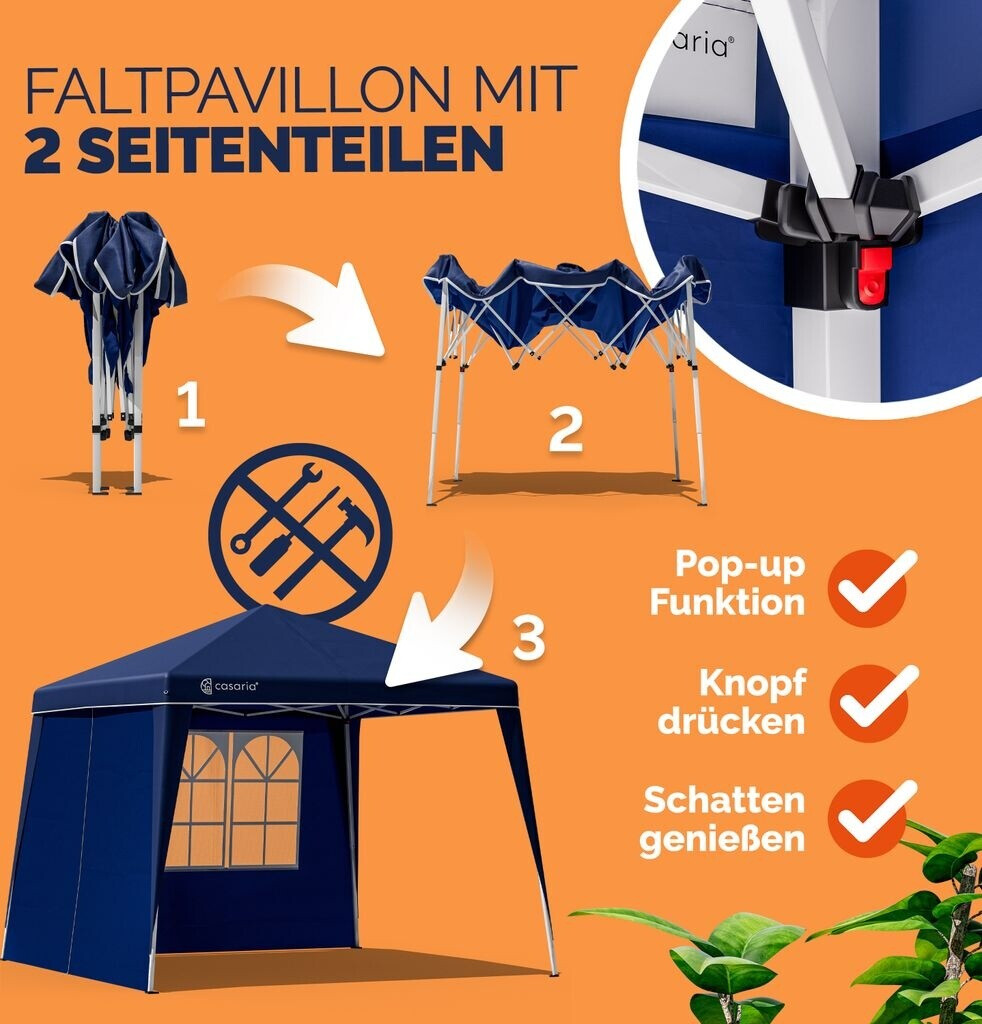 FALTPAVILLON MIT
2 SEITENTEILEN

casaria®

1

2

3

casaria®

Pop-up Funktion

Knopf drücken

Schatten genießen