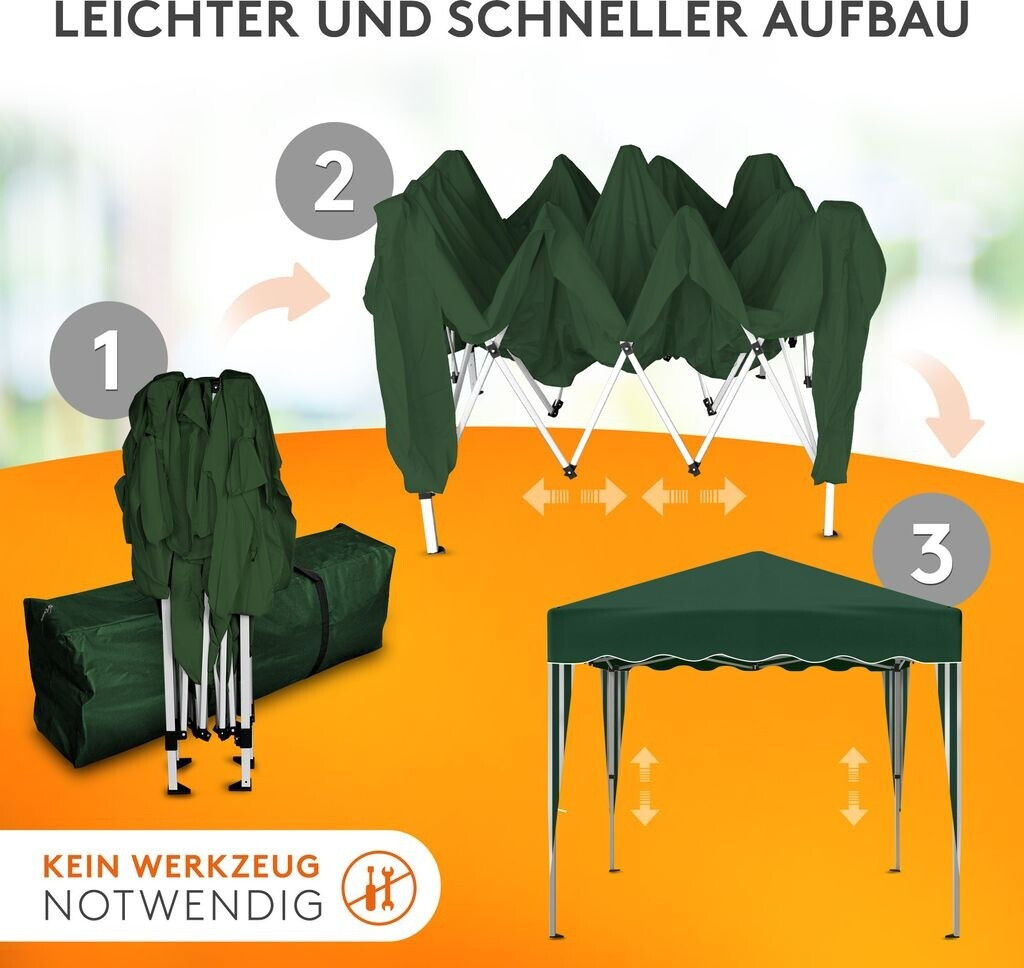 LEICHTER UND SCHNELLER AUFBAU

2

1

3

KEIN WERKZEUG
NOTWENDIG