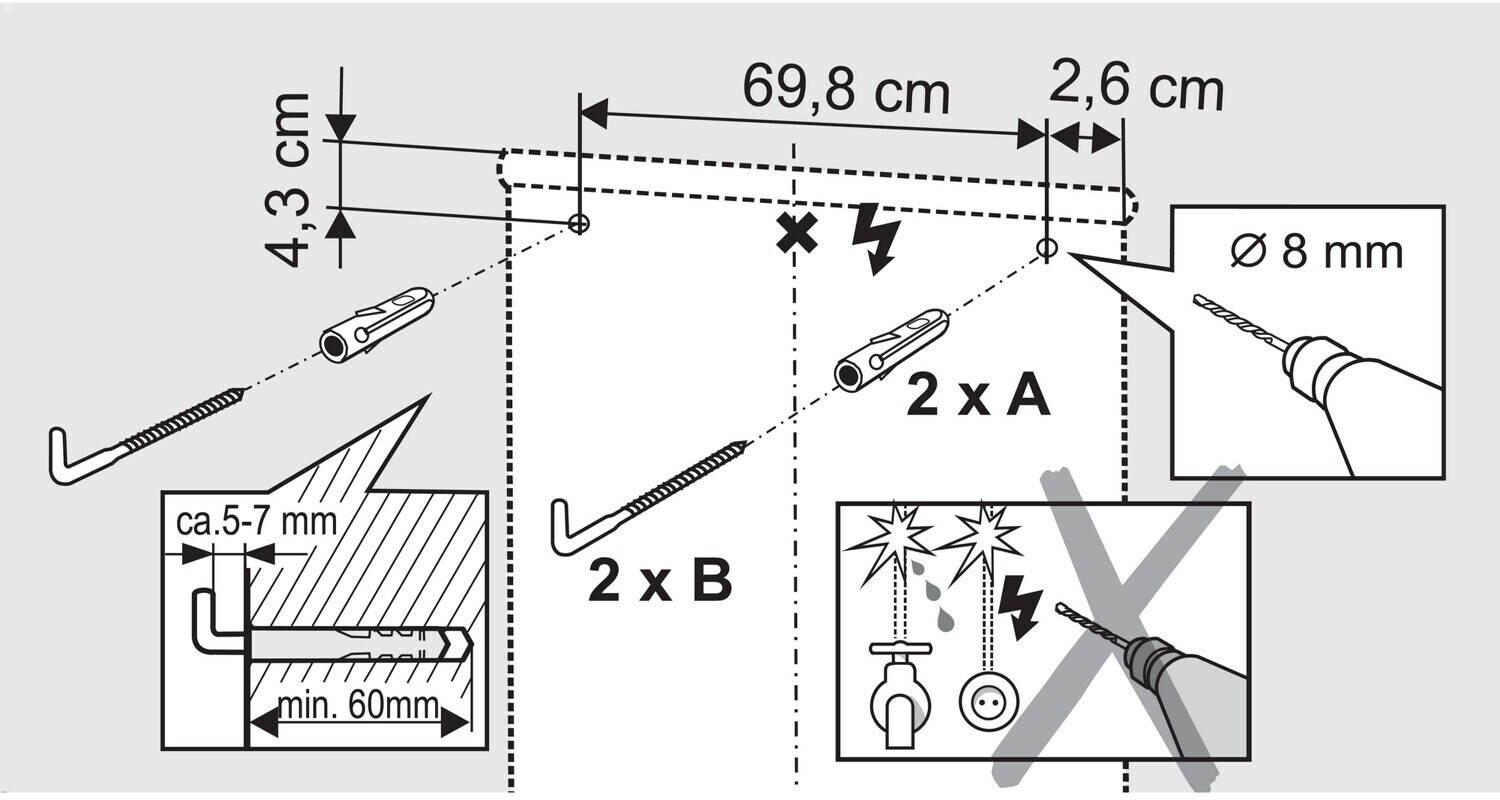 4,3 cm

69,8 cm

2,6 cm

Ø 8 mm

2 x A

2 x B

ca.5-7 mm

min. 60mm