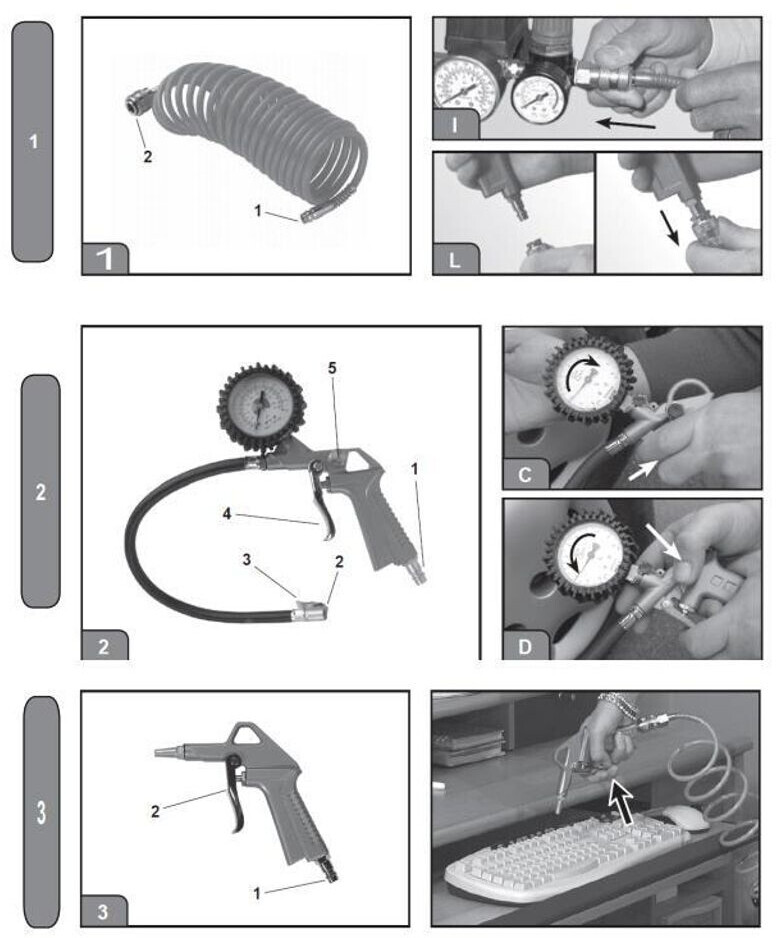 1

2

1

1

I

L

2

5

1

4

3

2

2

C

D

3

2

1

3