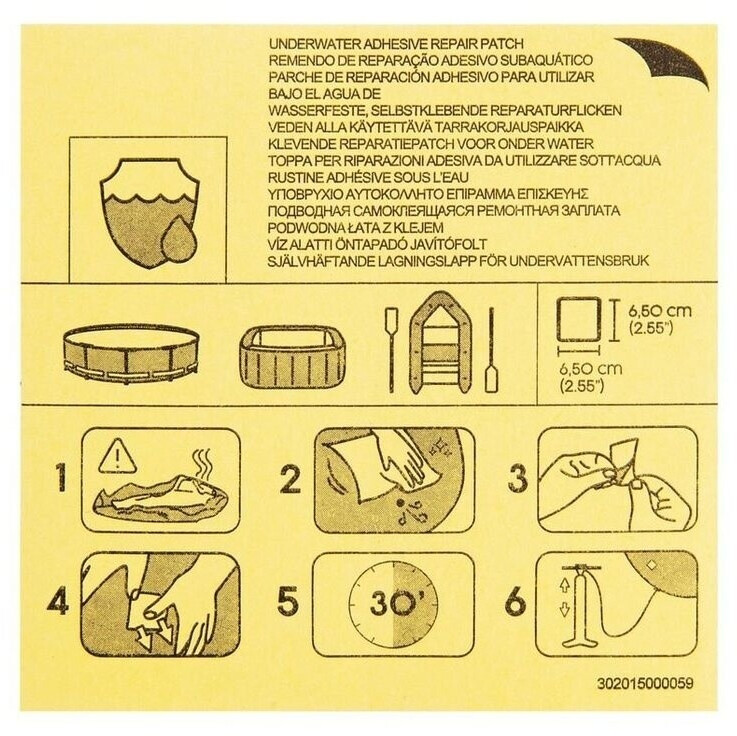 UNDERWATER ADHESIVE REPAIR PATCH
REMENDO DE REPARAÇÃO ADESIVO SUBAQUÁTICO
PARCHE DE REPARACIÓN ADHESIVO PARA UTILIZAR BAJO EL AGUA DE
WASSERFESTE, SELBSTKLEBENDE REPARATURFLICKEN
VEDEN ALLA KÄYTETTÄVÄ TARRAKORJAUSPAIKKA
KLEVENDE REPARATIEPATCH VOOR ONDER WATER
TOPPA PER RIPARAZIONI ADESIVA DA UTILIZZARE SOTT'ACQUA
RUSTINE ADHÉSIVE SOUS L'EAU
ΥΠΟΒΡΥΧΙΟ ΑΥΤΟΚΟΛΛΗΤΟ ΕΠΙΡΑΜΜΑ ΕΠΙΣΚΕΥΗΣ
ПОДВОДНАЯ САМОКЛЕЯЩАЯСЯ РЕМОНТНАЯ ЗАПЛАТА
PODWODNA ŁATA Z KLEJEM
VÍZ ALATTI ÖNTAPADÓ JAVÍTÓFOLT
SJÄLVHÄFTANDE LAGNINGSLAPP FÖR UNDERVATTENSBRUK

6,50 cm
(2.55")
6,50 cm
(2.55")

1

2

3

4

5
30'

6

302015000059