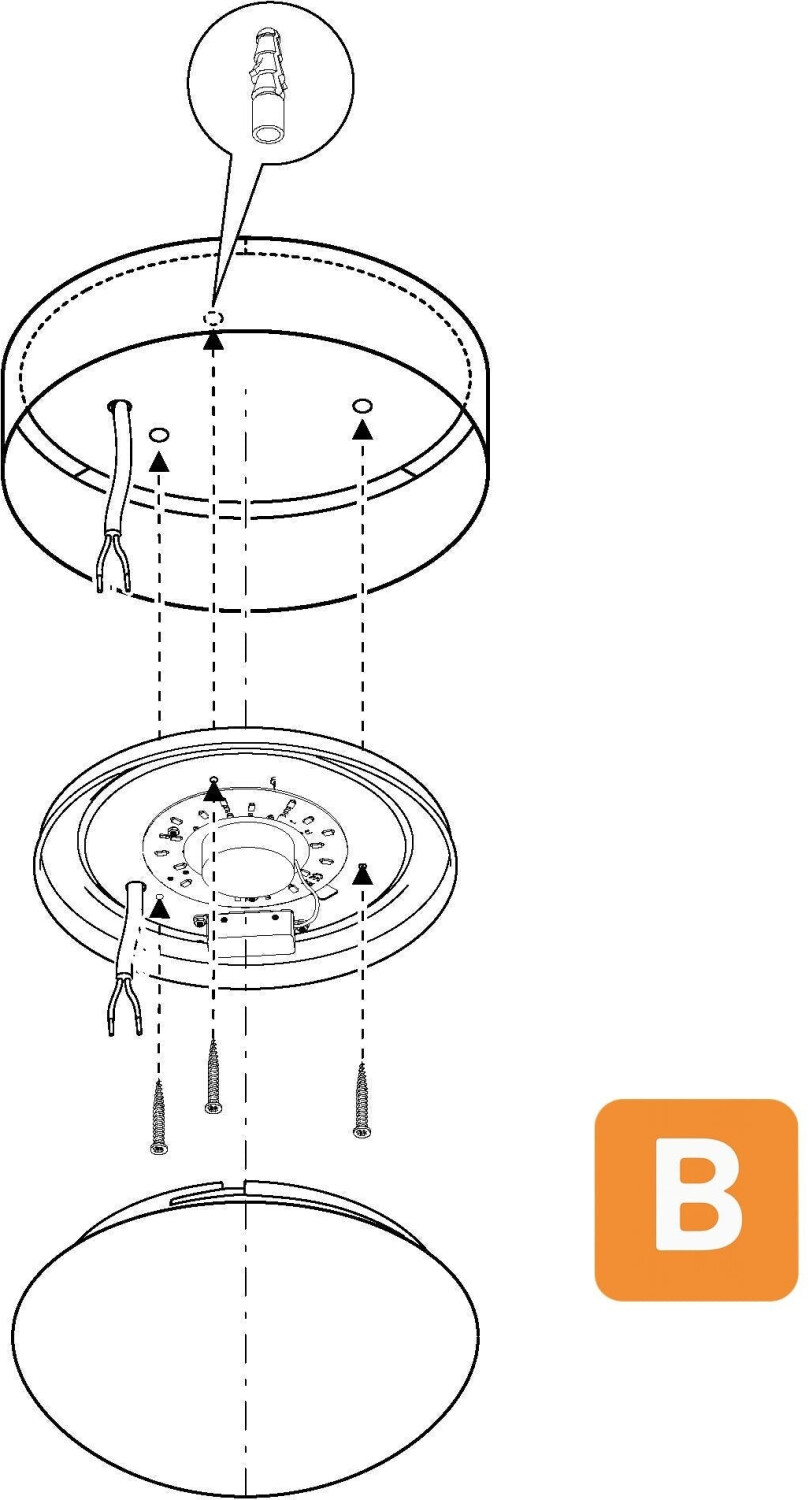 B