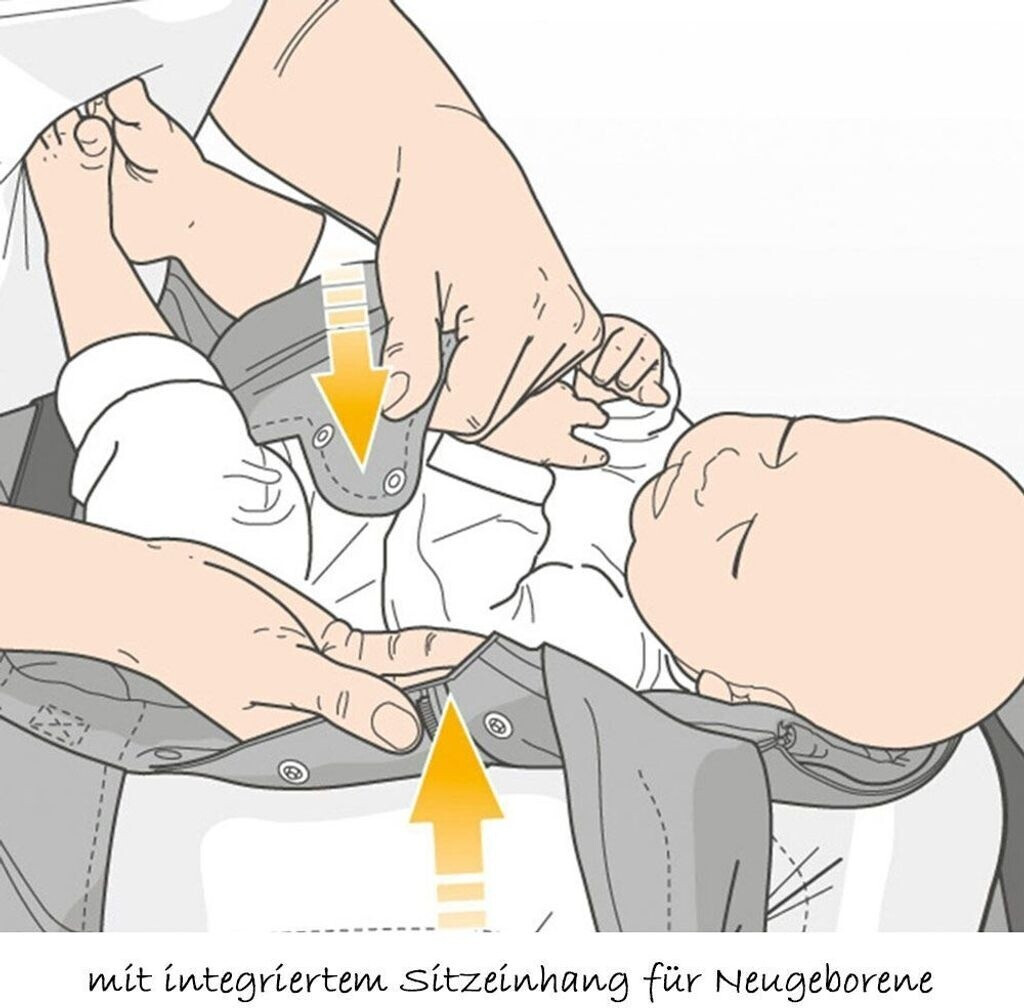 mit integriertem Sitzeinhang für Neugeborene