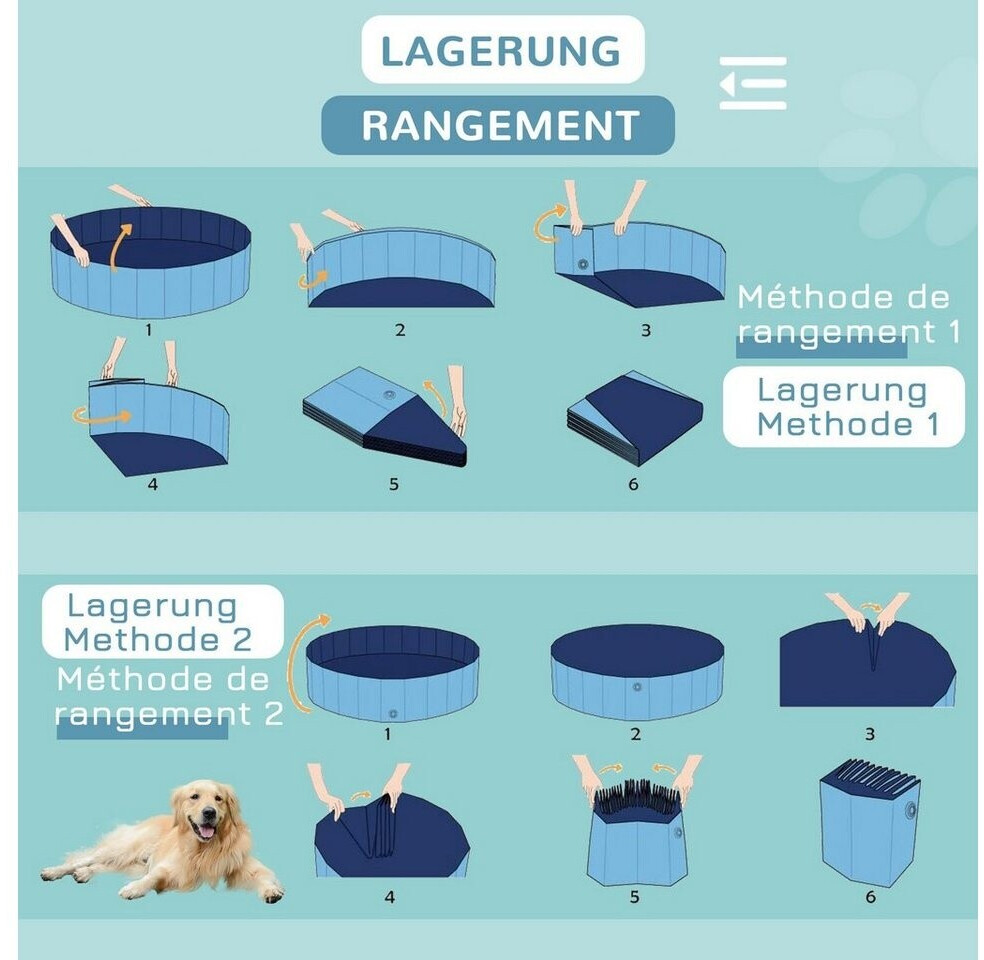 LAGERUNG

RANGEMENT

1

2

3

Méthode de rangement 1

Lagerung Methode 1

4

5

6

Lagerung Methode 2

Méthode de rangement 2

1

2

3

4

5

6