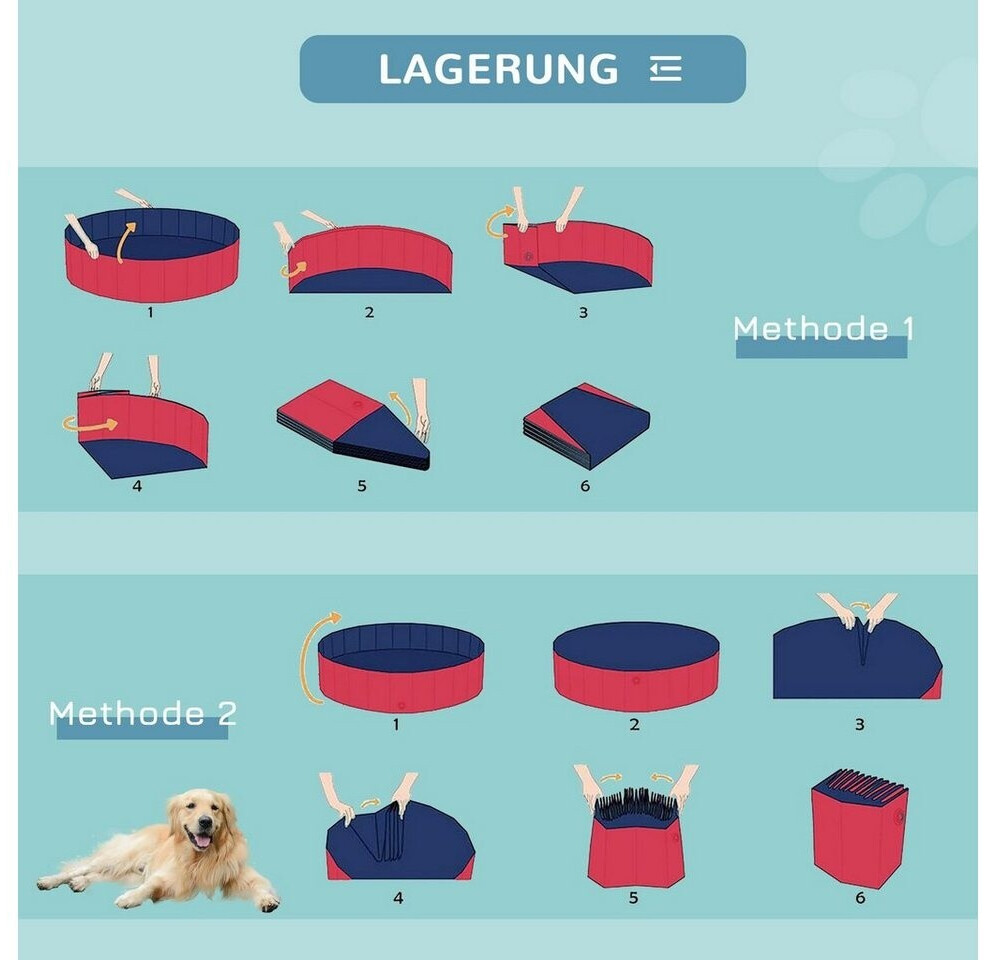 LAGERUNG

1
2
3

Methode 1

4
5
6

Methode 2

1
2
3

4
5
6