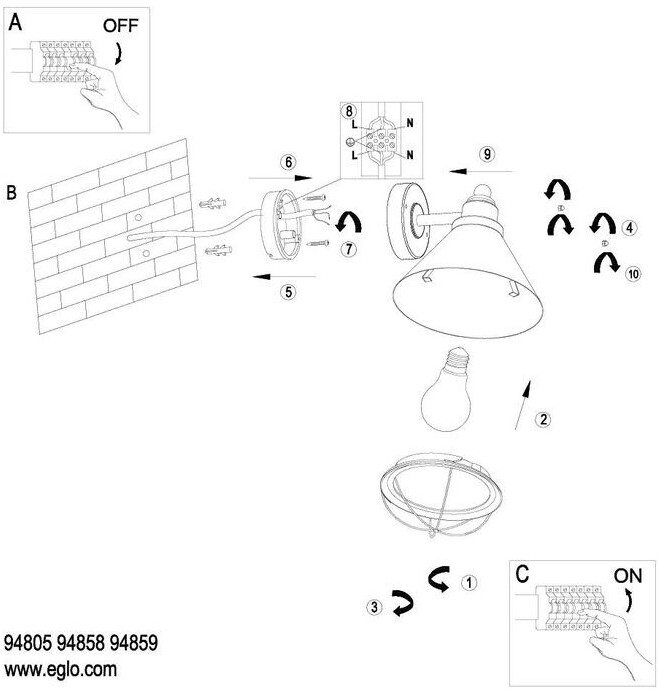 A
OFF

B

8
L
N
L
N

6

9

7

5

4

10

2

1

3

C
ON

94805 94858 94859
www.eglo.com