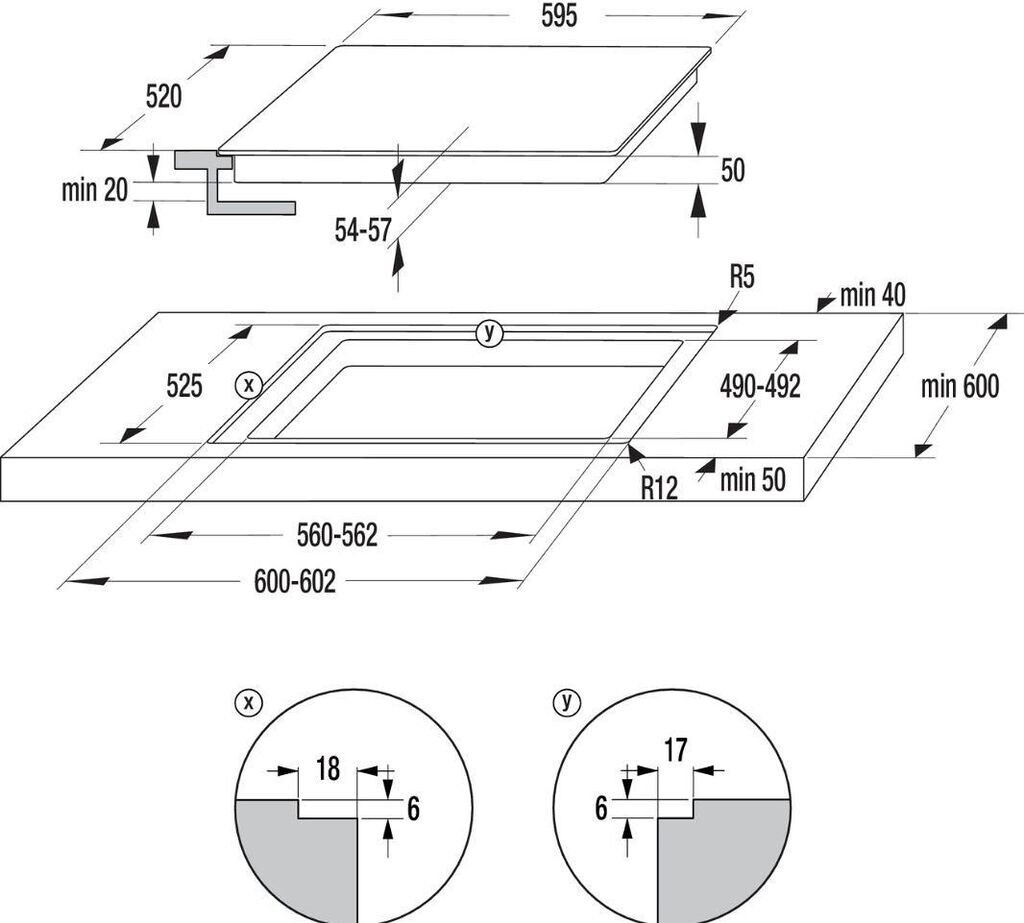 595
520
min 20
50
54-57
R5
min 40
y
525
x
490-492
min 600
R12
min 50
560-562
600-602
x
18
6
y
17
6