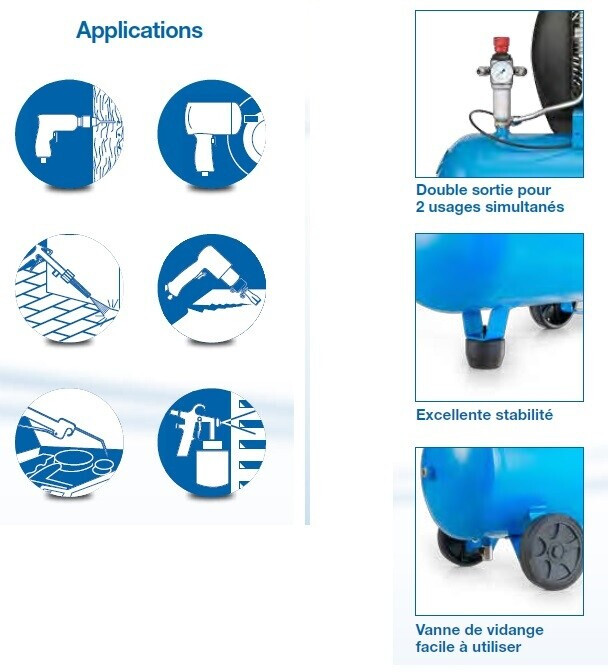 Applications

Double sortie pour 2 usages simultanés

Excellente stabilité

Vanne de vidange facile à utiliser