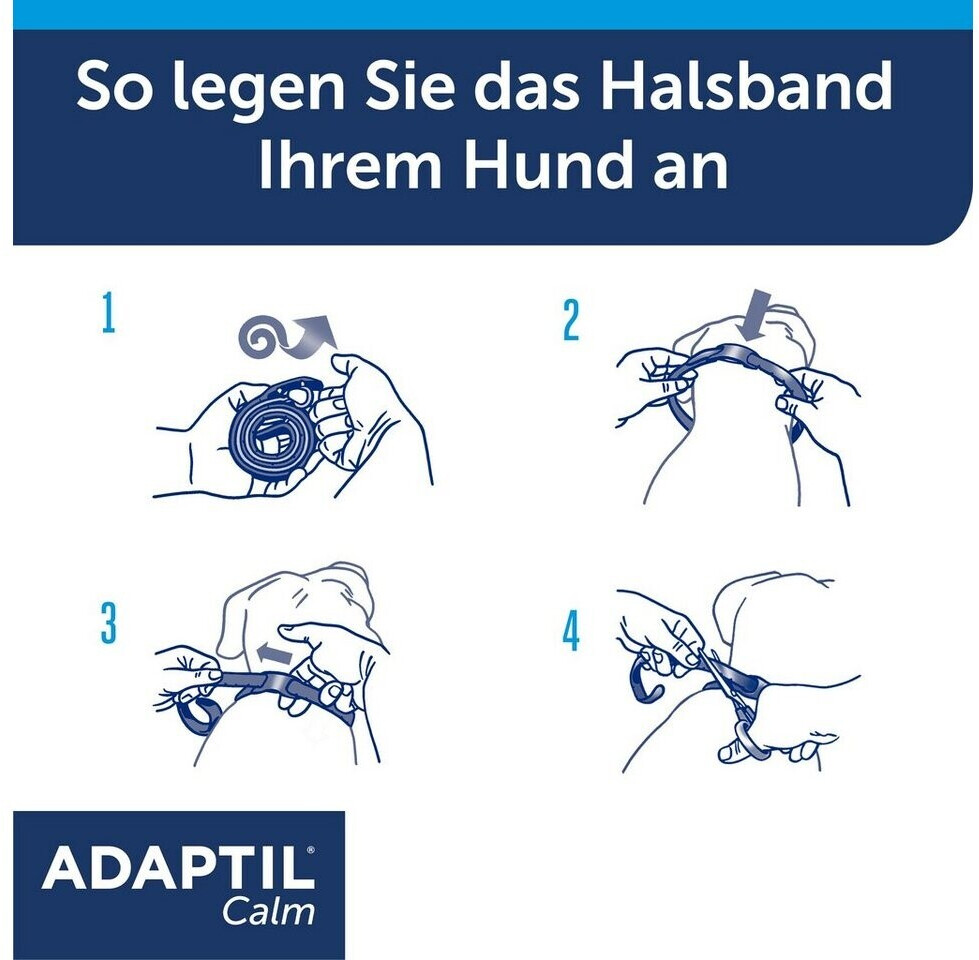 So legen Sie das Halsband Ihrem Hund an

1

2

3

4

ADAPTIL®
Calm