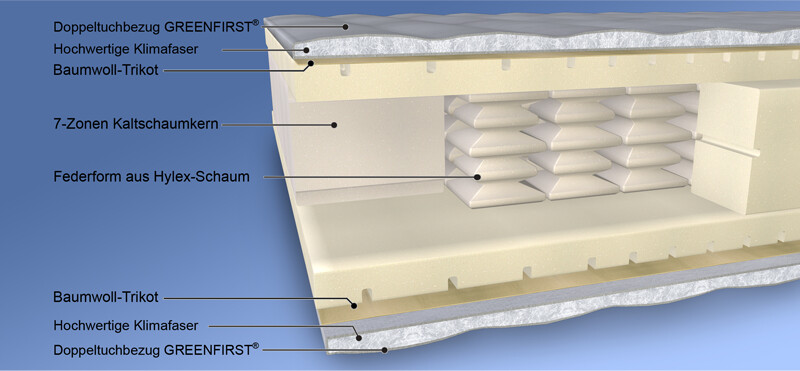 Doppeltuchbezug GREENFIRST®
Hochwertige Klimafaser
Baumwoll-Trikot
7-Zonen Kaltschaumkern
Federform aus Hylex-Schaum
Baumwoll-Trikot
Hochwertige Klimafaser
Doppeltuchbezug GREENFIRST®