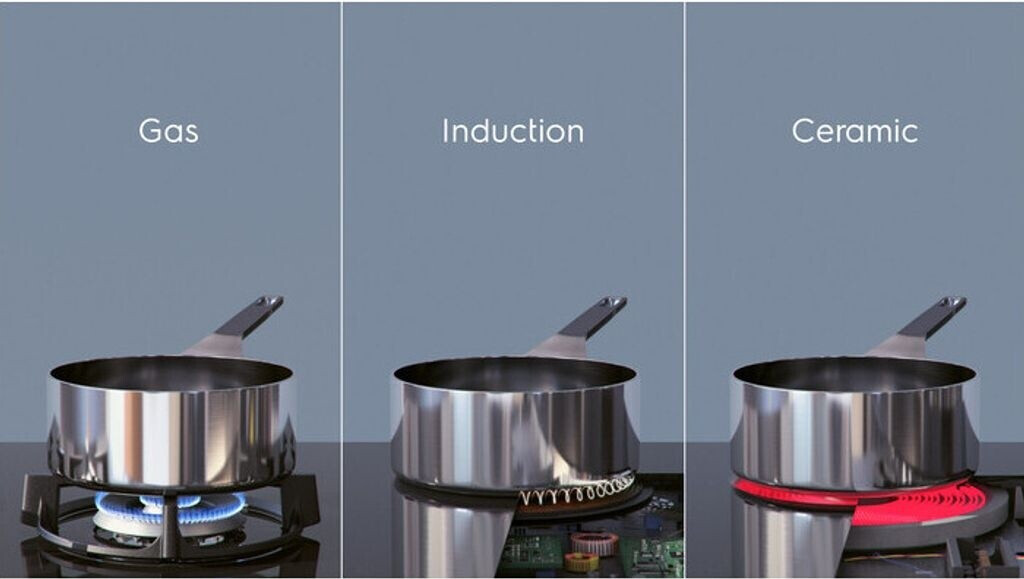 Gas

Induction

Ceramic