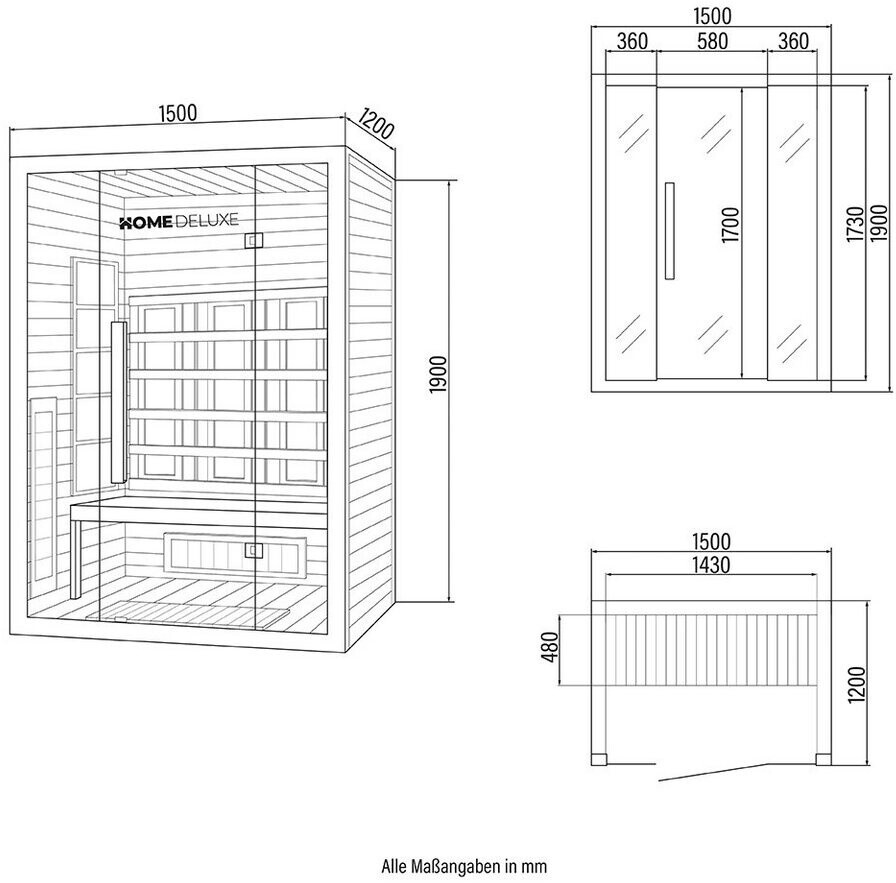 1500
1200
HOME DELUXE
1900

1500
360 580 360
1700
1730
1900

1500
1430
480
1200

Alle Maßangaben in mm