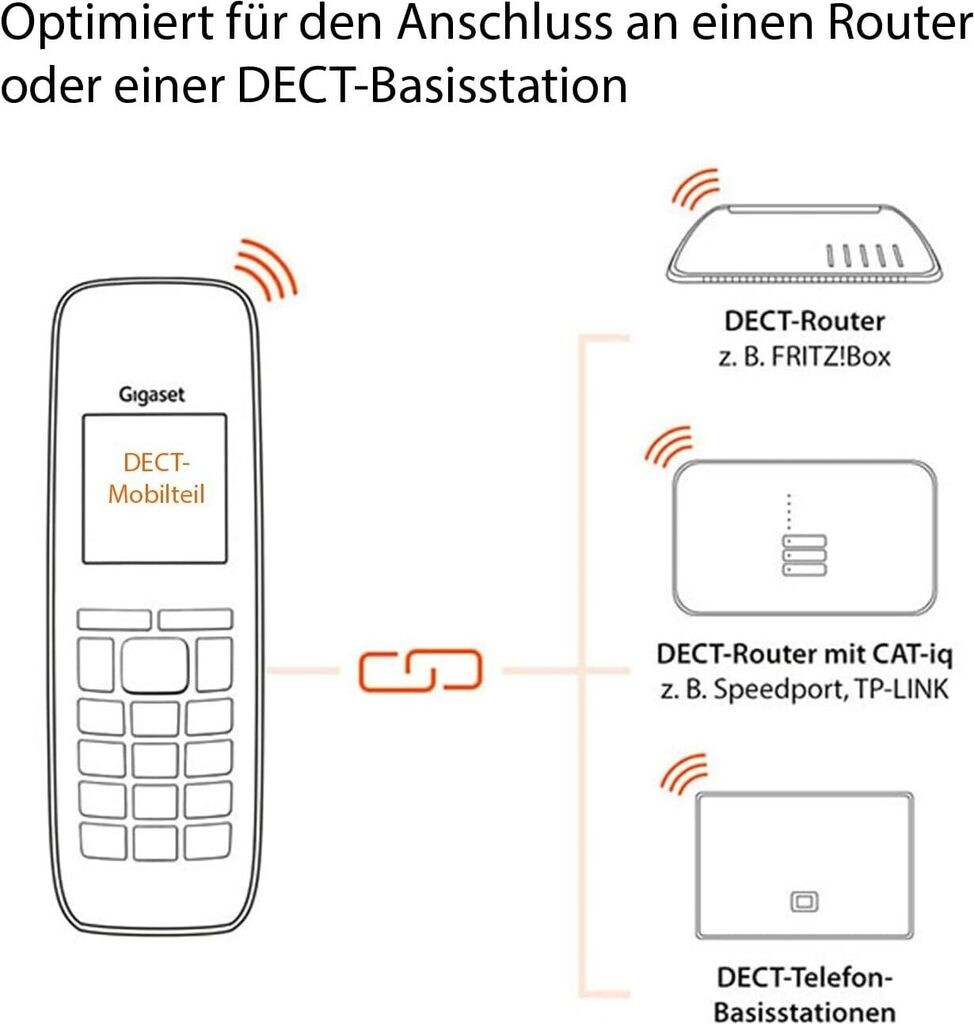 Optimiert für den Anschluss an einen Router oder einer DECT-Basisstation

Gigaset

DECT-Mobilteil

DECT-Router
z. B. FRITZ!Box

DECT-Router mit CAT-iq
z. B. Speedport, TP-LINK

DECT-Telefon-Basisstationen