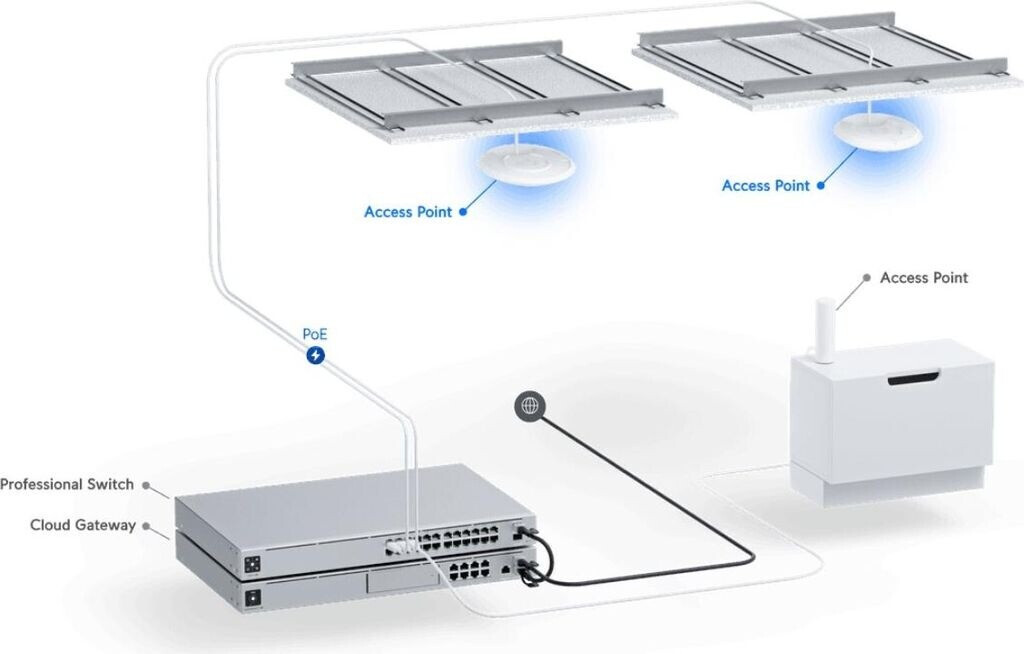 Access Point

Access Point

Access Point

PoE

Professional Switch

Cloud Gateway