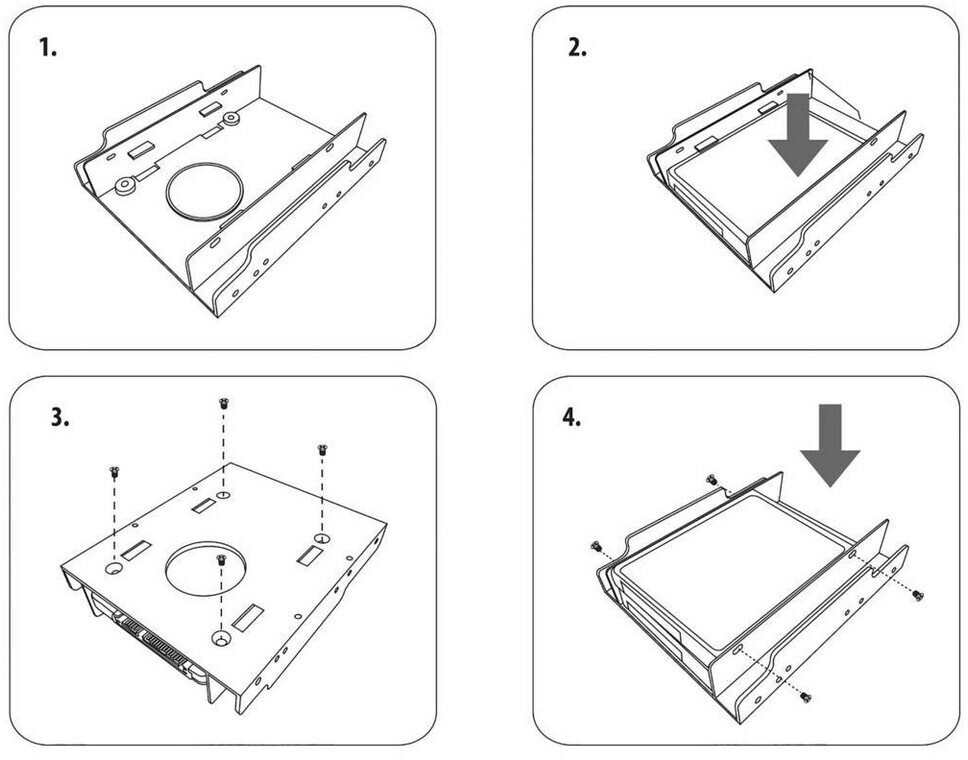 1.

2.

3.

4.