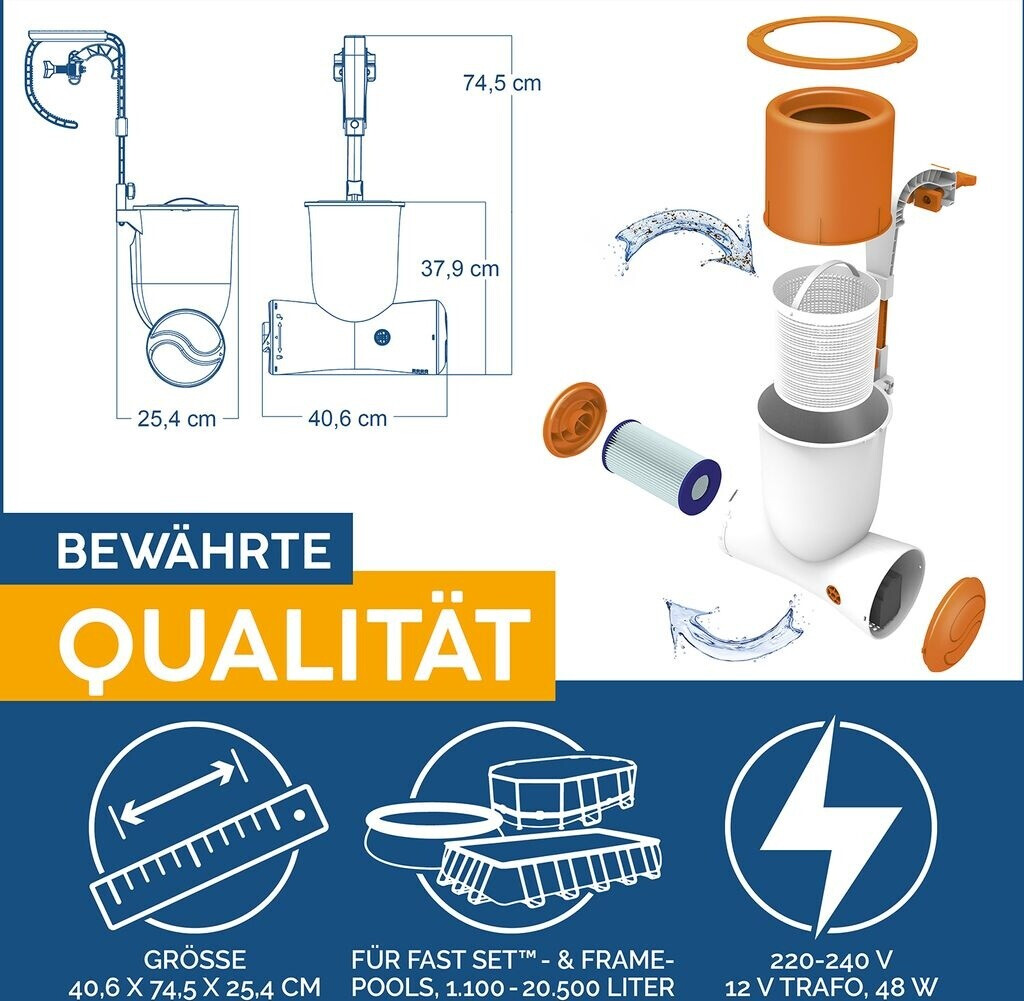 74,5 cm

37,9 cm

25,4 cm

40,6 cm

BEWÄHRTE

QUALITÄT

GRÖSSE
40,6 X 74,5 X 25,4 CM

FÜR FAST SET™ - & FRAME-POOLS, 1.100 - 20.500 LITER

220-240 V
12 V TRAFO, 48 W