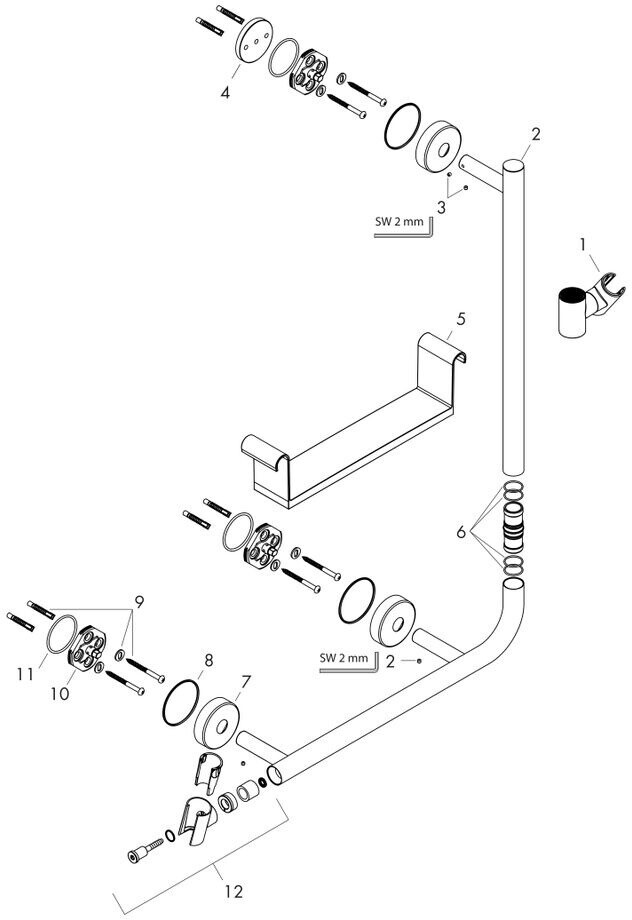 4
2
3
SW 2 mm
1
5
6
9
11
10
8
7
SW 2 mm
2
12