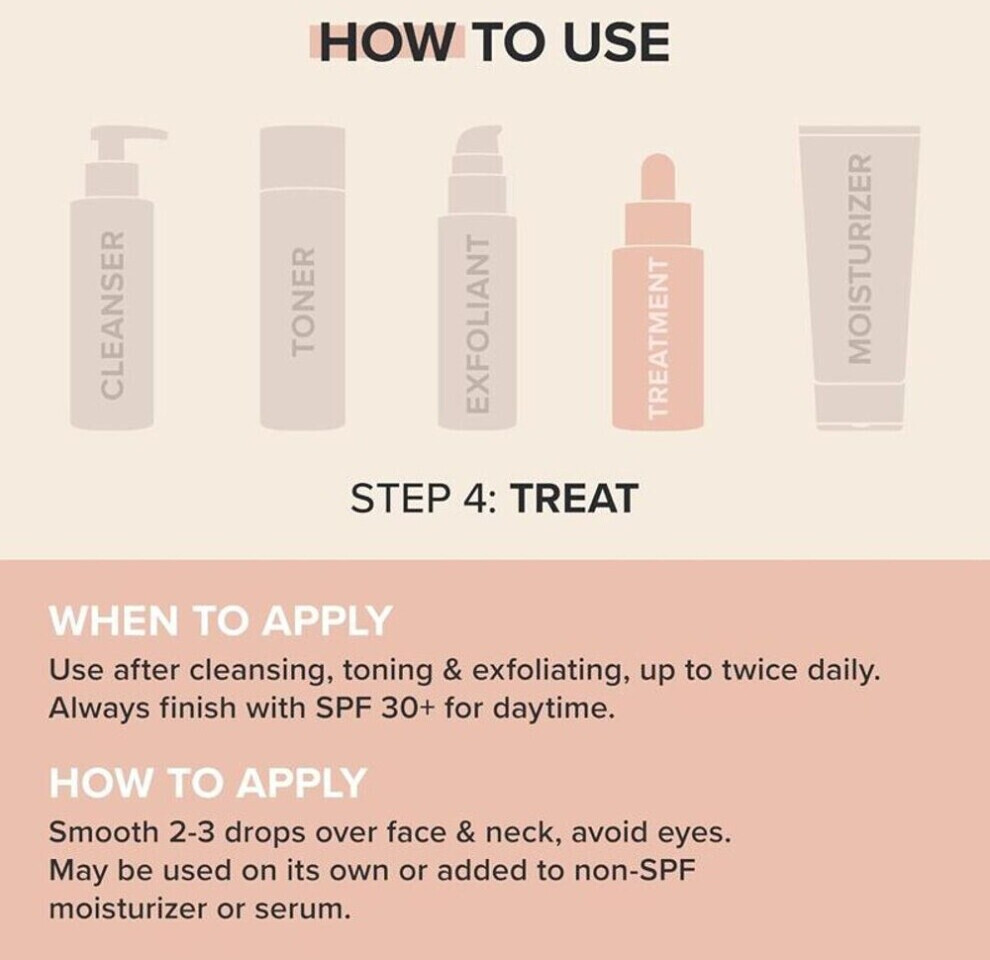 HOW TO USE

CLEANSER

TONER

EXFOLIANT

TREATMENT

MOISTURIZER

STEP 4: TREAT

WHEN TO APPLY

Use after cleansing, toning & exfoliating, up to twice daily. Always finish with SPF 30+ for daytime.

HOW TO APPLY

Smooth 2-3 drops over face & neck, avoid eyes. May be used on its own or added to non-SPF moisturizer or serum.